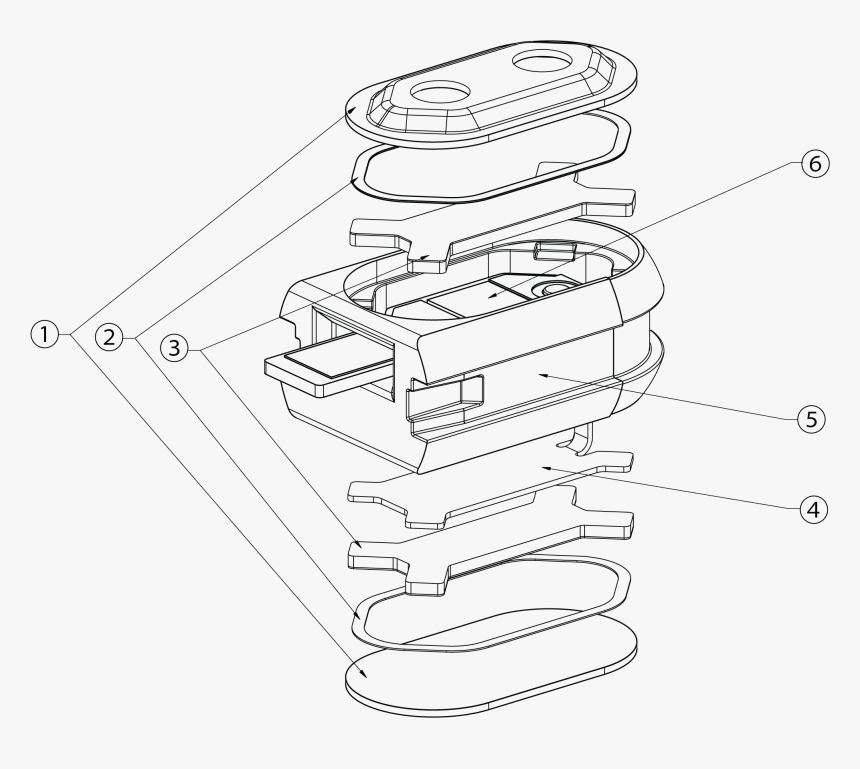 6
1
2
3
5
4