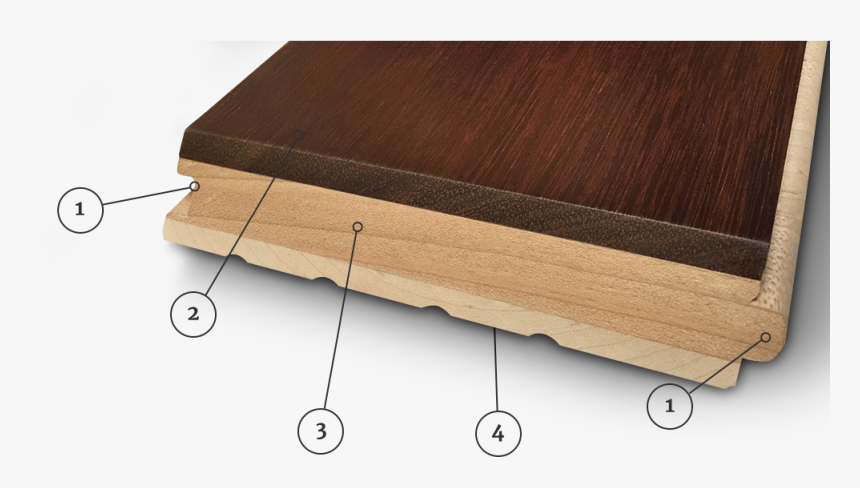 1
2
3
4
1