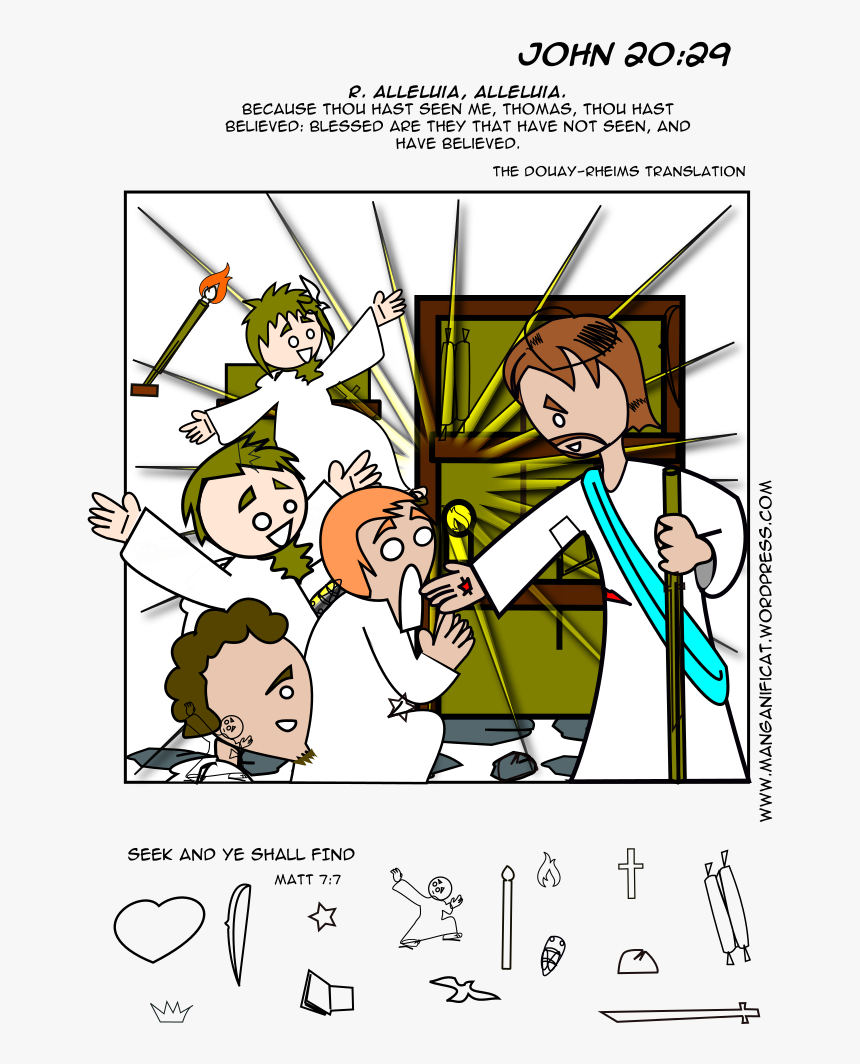 JOHN 20:29

R. ALLELUIA, ALLELUIA.
BECAUSE THOU HAST SEEN ME, THOMAS, THOU HAST BELIEVED: BLESSED ARE THEY THAT HAVE NOT SEEN, AND HAVE BELIEVED.

THE DOUAY-RHEIMS TRANSLATION

WWW.MANGANIFICAT.WORDPRESS.COM

SEEK AND YE SHALL FIND
MATT 7:7