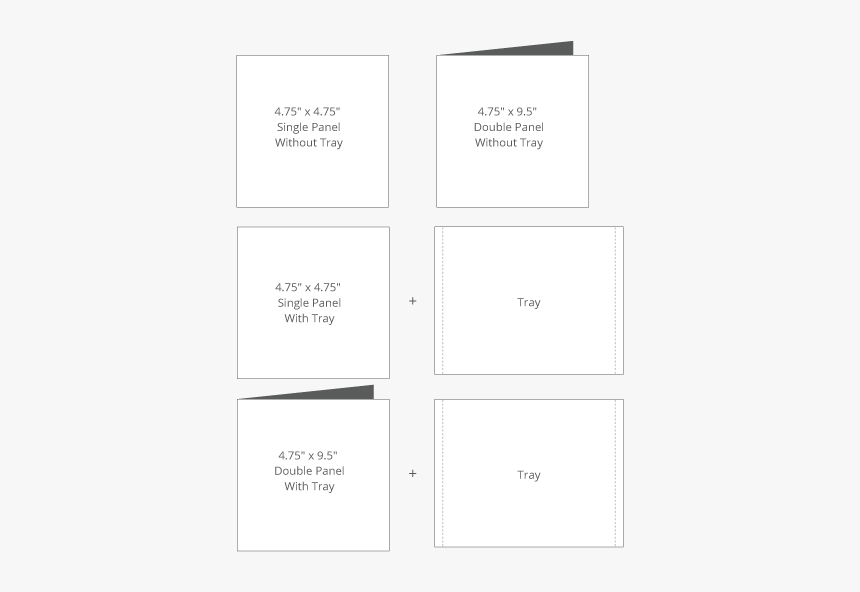 4.75" x 4.75"
Single Panel
Without Tray

4.75" x 9.5"
Double Panel
Without Tray

4.75" x 4.75"
Single Panel
With Tray

+

Tray

4.75" x 9.5"
Double Panel
With Tray

+

Tray