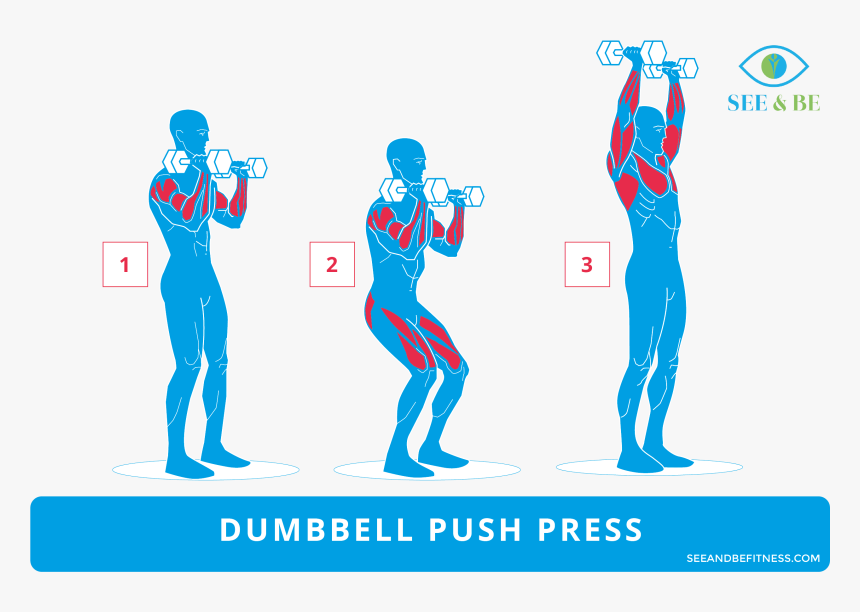 SEE & BE

1

2

3

DUMBBELL PUSH PRESS

SEEANDBEFITNESS.COM