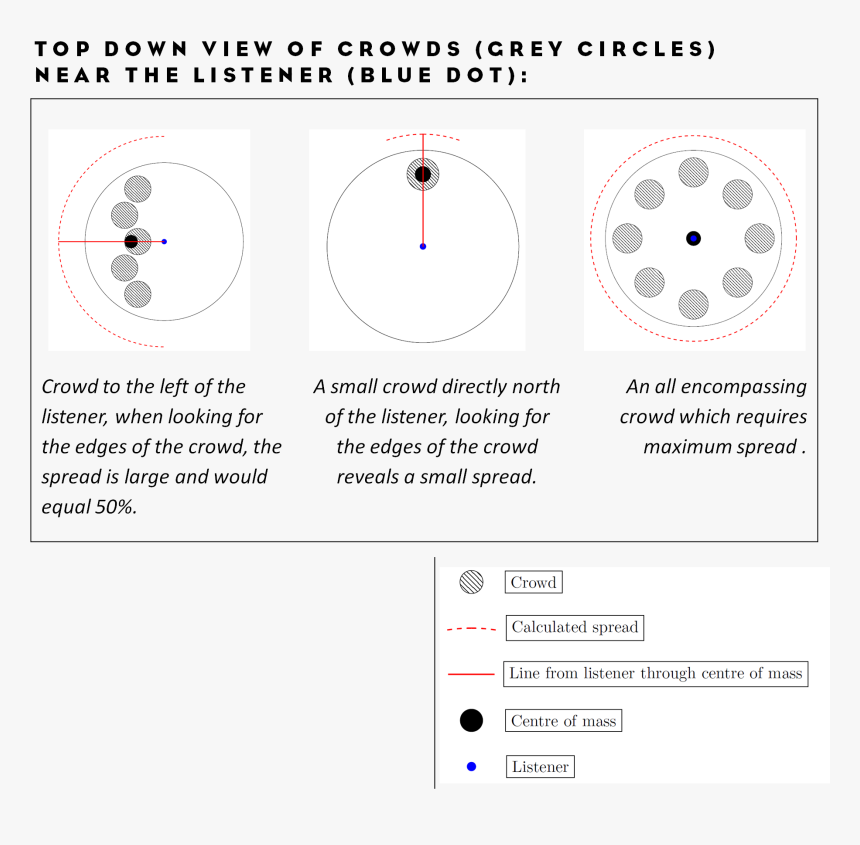 TOP DOWN VIEW OF CROWDS (GREY CIRCLES) NEAR THE LISTENER (BLUE DOT):

Crowd to the left of the listener, when looking for the edges of the crowd, the spread is large and would equal 50%.

A small crowd directly north of the listener, looking for the edges of the crowd reveals a small spread.

An all encompassing crowd which requires maximum spread .

Crowd

Calculated spread

Line from listener through centre of mass

Centre of mass

Listener