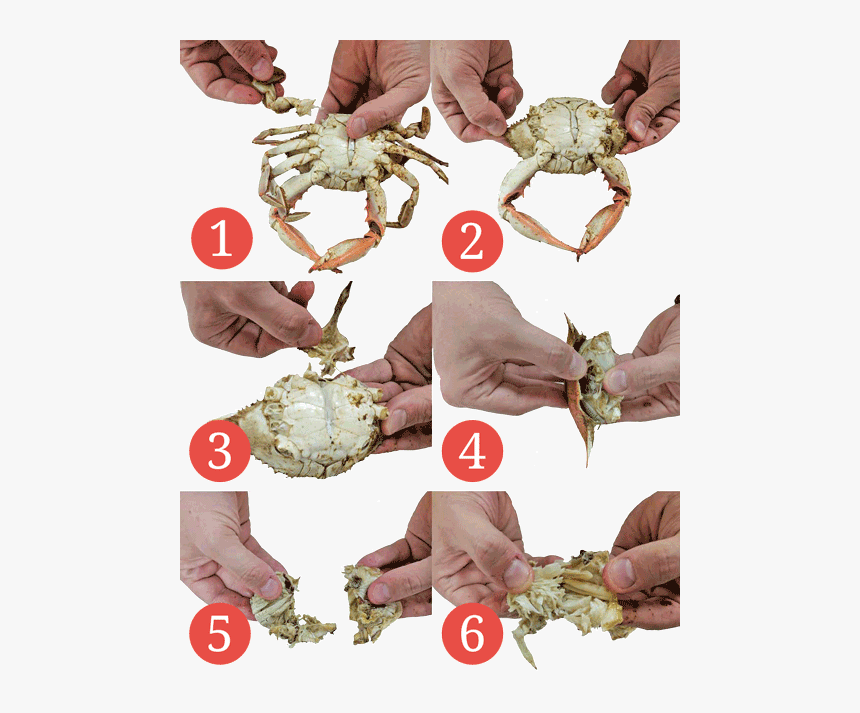 1
2
3
4
5
6