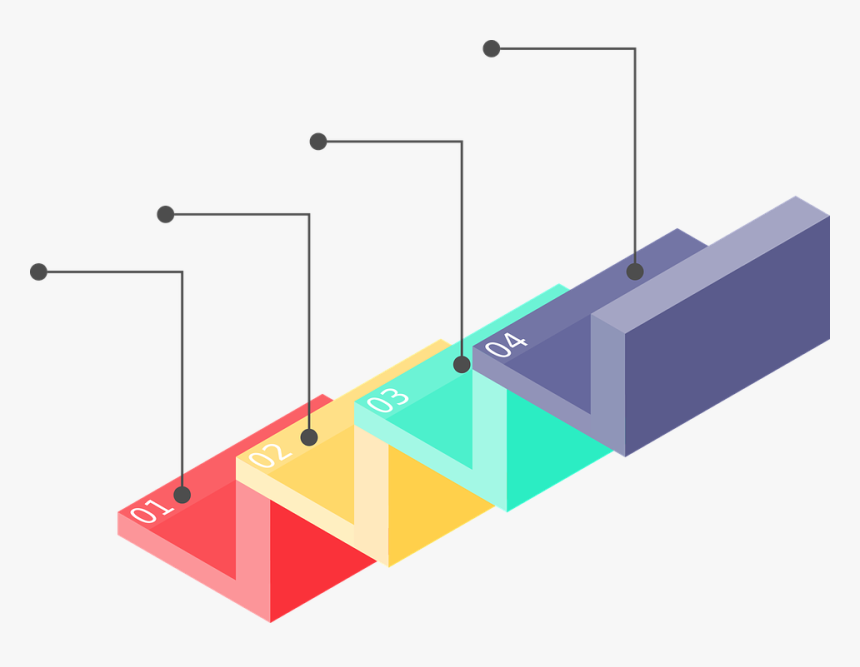 01
02
03
04