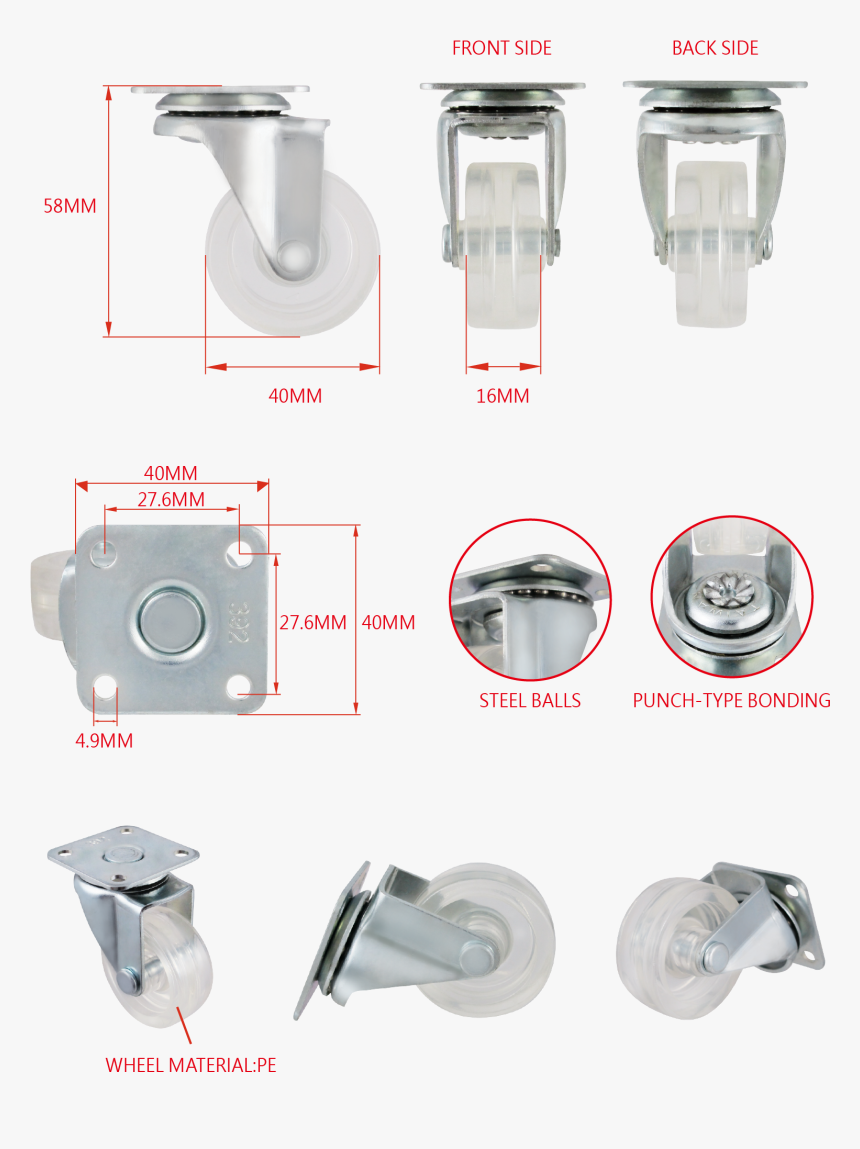 FRONT SIDE
BACK SIDE
58MM
40MM
16MM
40MM
27.6MM
27.6MM
40MM
4.9MM
STEEL BALLS
PUNCH-TYPE BONDING
WHEEL MATERIAL:PE