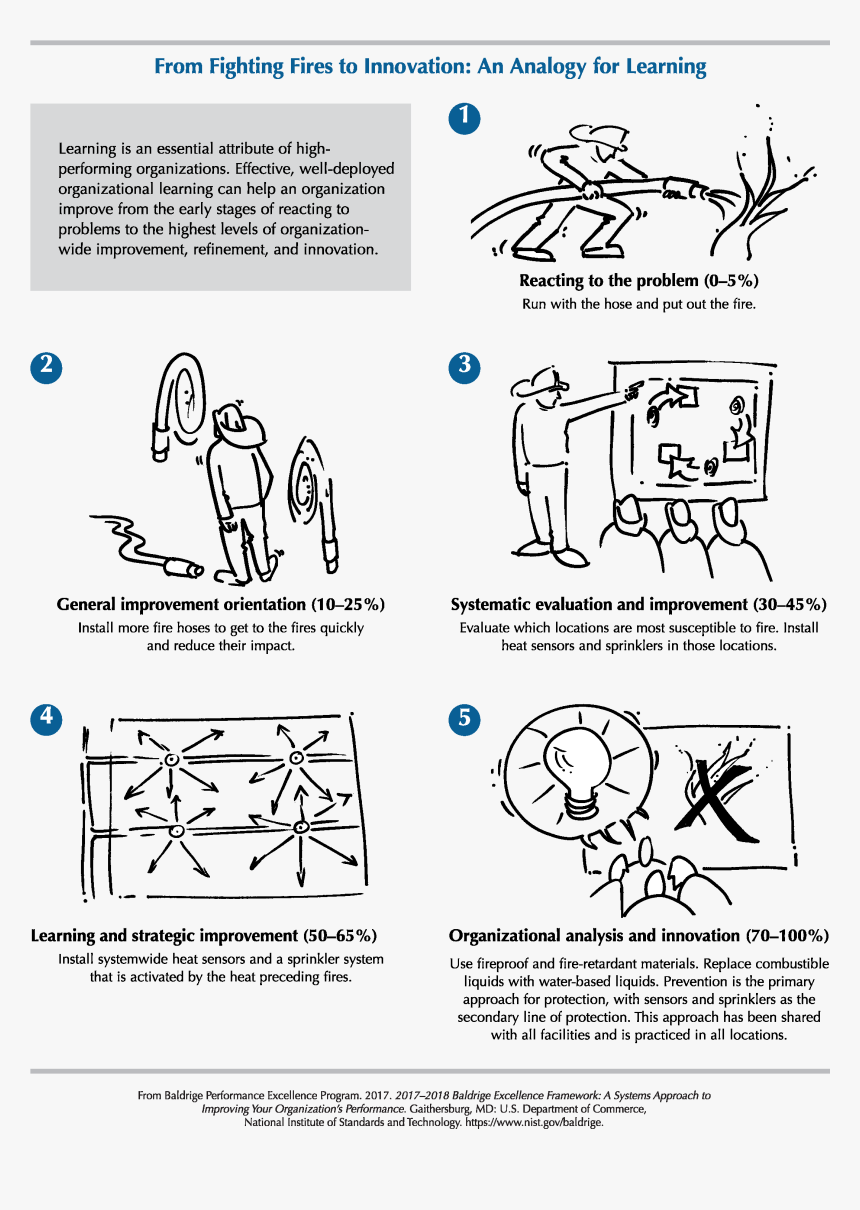 From Fighting Fires to Innovation: An Analogy for Learning

Learning is an essential attribute of high-performing organizations. Effective, well-deployed organizational learning can help an organization improve from the early stages of reacting to problems to the highest levels of organization-wide improvement, refinement, and innovation.

1

Reacting to the problem (0–5%)
Run with the hose and put out the fire.

2

General improvement orientation (10–25%)
Install more fire hoses to get to the fires quickly and reduce their impact.

3

Systematic evaluation and improvement (30–45%)
Evaluate which locations are most susceptible to fire. Install heat sensors and sprinklers in those locations.

4

Learning and strategic improvement (50–65%)
Install systemwide heat sensors and a sprinkler system that is activated by the heat preceding fires.

5

Organizational analysis and innovation (70–100%)
Use fireproof and fire-retardant materials. Replace combustible liquids with water-based liquids. Prevention is the primary approach for protection, with sensors and sprinklers as the secondary line of protection. This approach has been shared with all facilities and is practiced in all locations.

From Baldrige Performance Excellence Program. 2017. 2017–2018 Baldrige Excellence Framework: A Systems Approach to Improving Your Organization's Performance. Gaithersburg, MD: U.S. Department of Commerce, National Institute of Standards and Technology. https://www.nist.gov/baldrige.