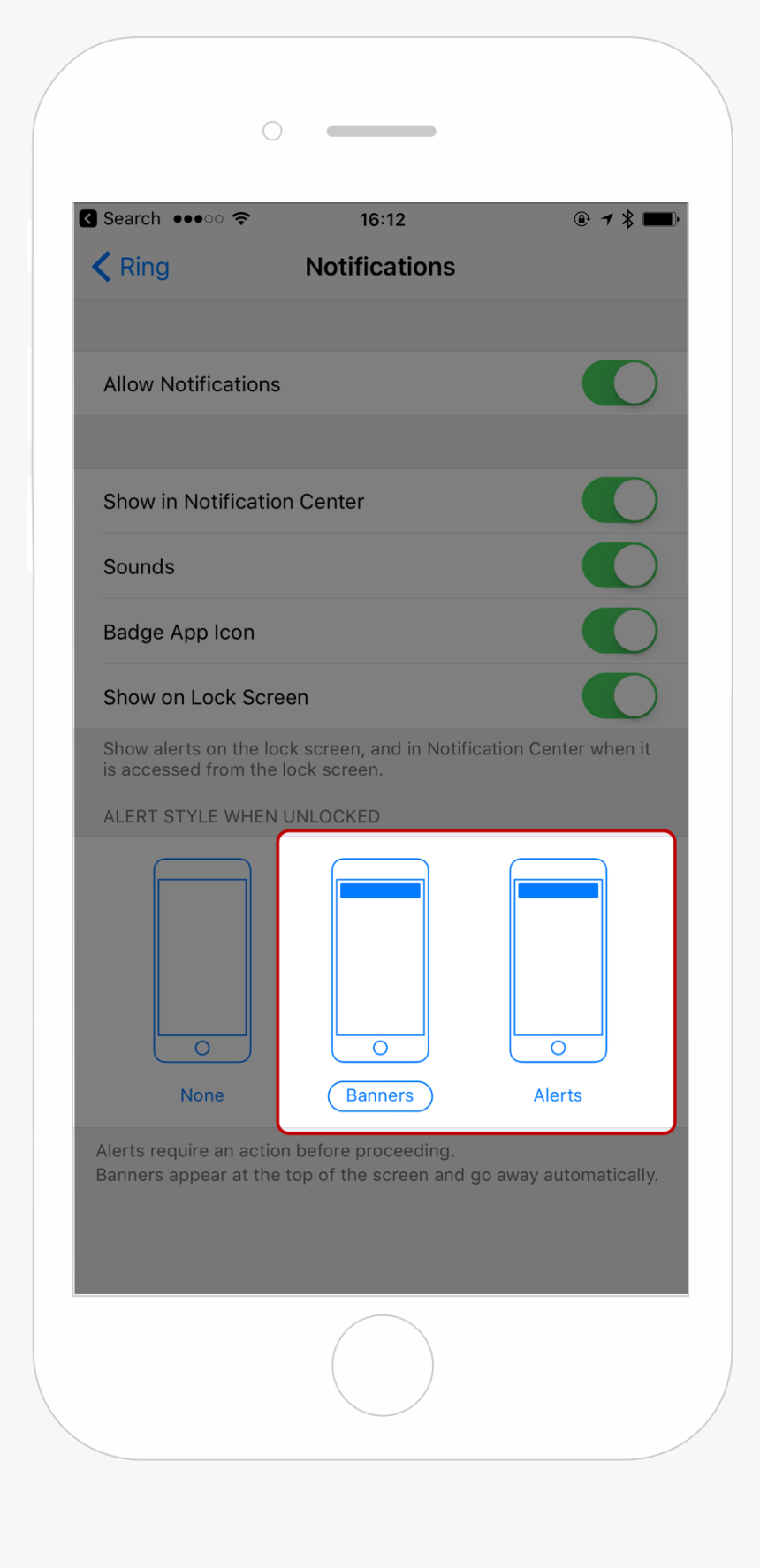 Search ●●●○○ 16:12

Ring Notifications

Allow Notifications

Show in Notification Center

Sounds

Badge App Icon

Show on Lock Screen

Show alerts on the lock screen, and in Notification Center when it is accessed from the lock screen.

ALERT STYLE WHEN UNLOCKED

None

Banners

Alerts

Alerts require an action before proceeding.
Banners appear at the top of the screen and go away automatically.