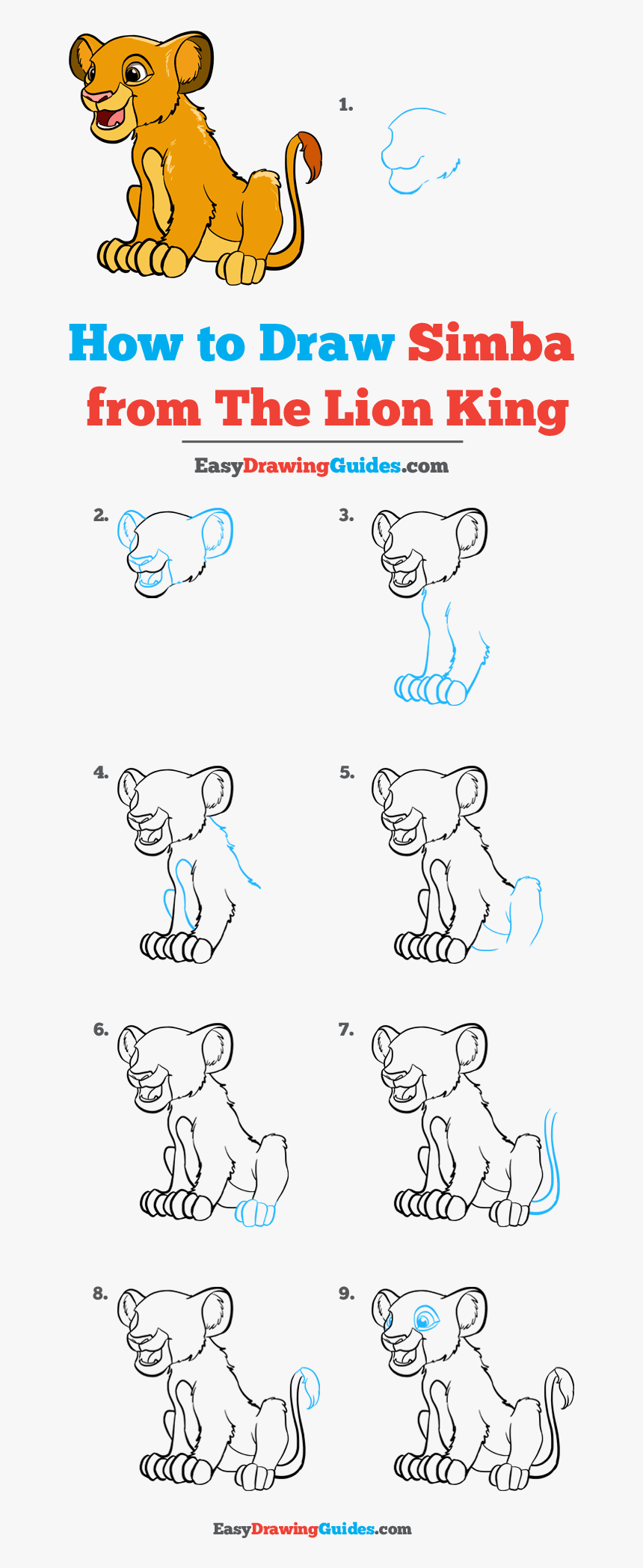 1.

How to Draw Simba from The Lion King

EasyDrawingGuides.com

2.

3.

4.

5.

6.

7.

8.

9.

EasyDrawingGuides.com