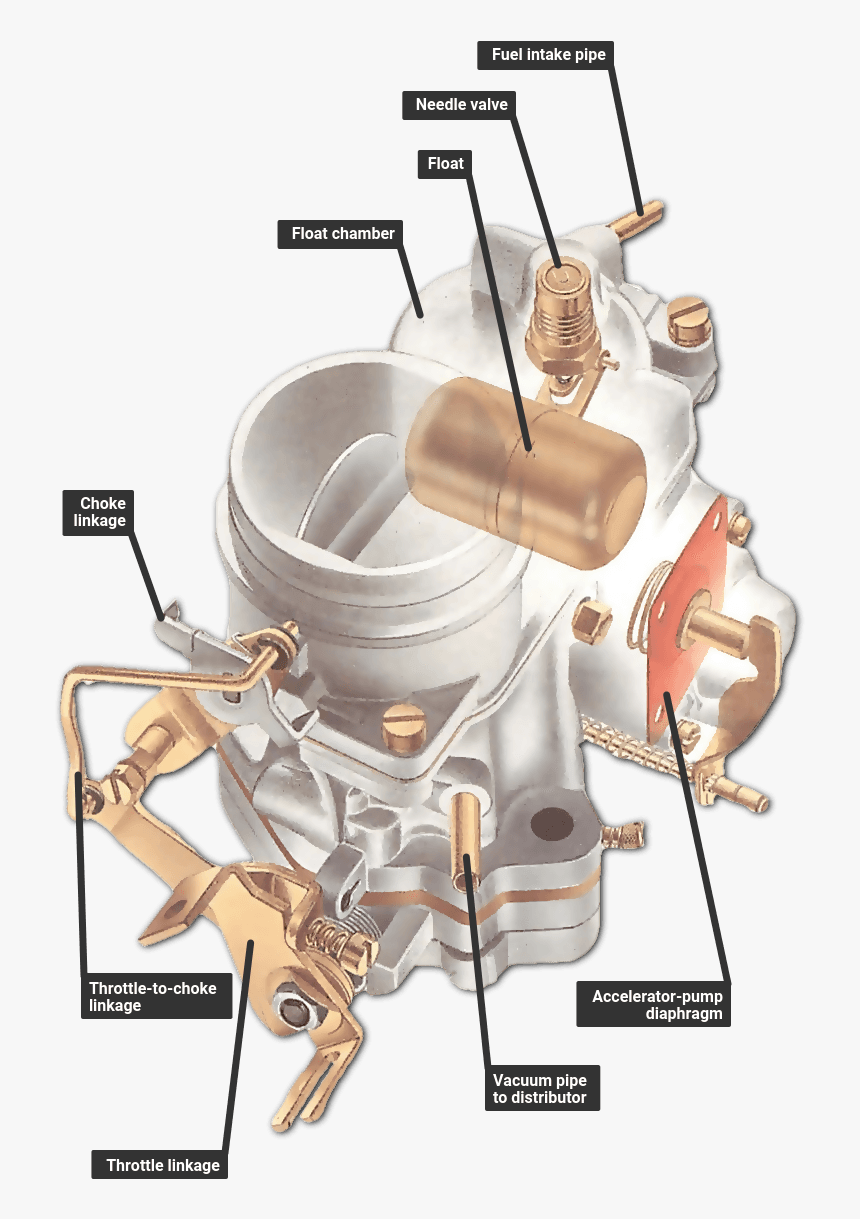 Fuel intake pipe

Needle valve

Float

Float chamber

Choke linkage

Throttle-to-choke linkage

Accelerator-pump diaphragm

Vacuum pipe to distributor

Throttle linkage