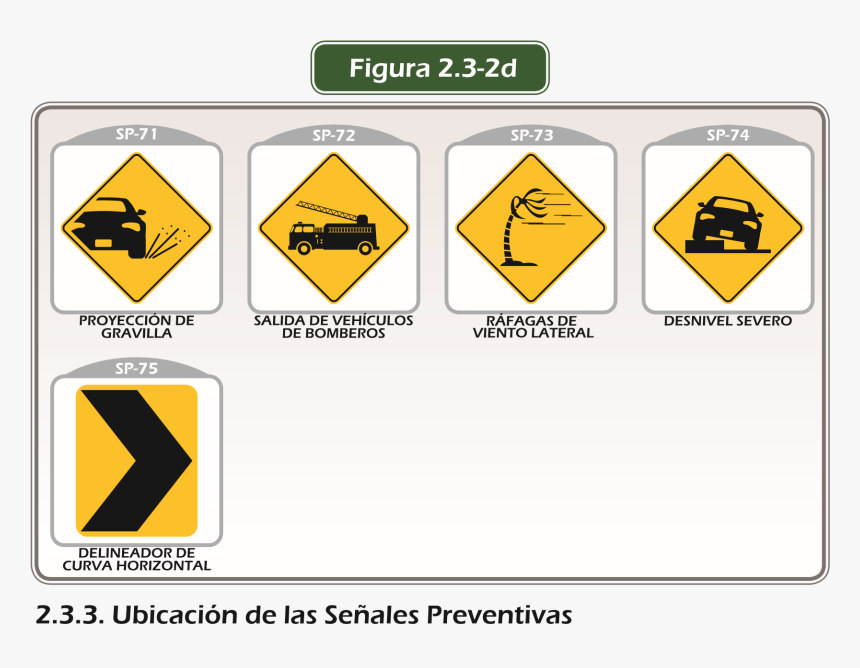 Figura 2.3-2d

SP-71
PROYECCIÓN DE GRAVILLA

SP-72
SALIDA DE VEHÍCULOS DE BOMBEROS

SP-73
RÁFAGAS DE VIENTO LATERAL

SP-74
DESNIVEL SEVERO

SP-75
DELINEADOR DE CURVA HORIZONTAL

2.3.3. Ubicación de las Señales Preventivas