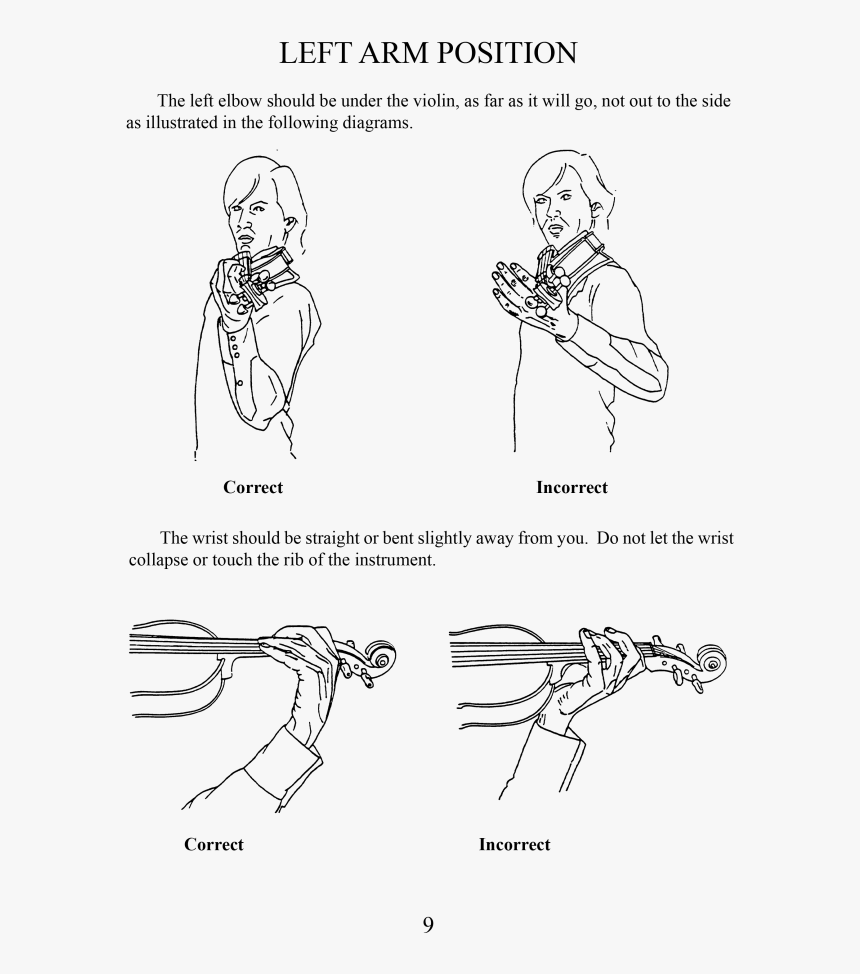 LEFT ARM POSITION

The left elbow should be under the violin, as far as it will go, not out to the side as illustrated in the following diagrams.

Correct

Incorrect

The wrist should be straight or bent slightly away from you. Do not let the wrist collapse or touch the rib of the instrument.

Correct

Incorrect

9