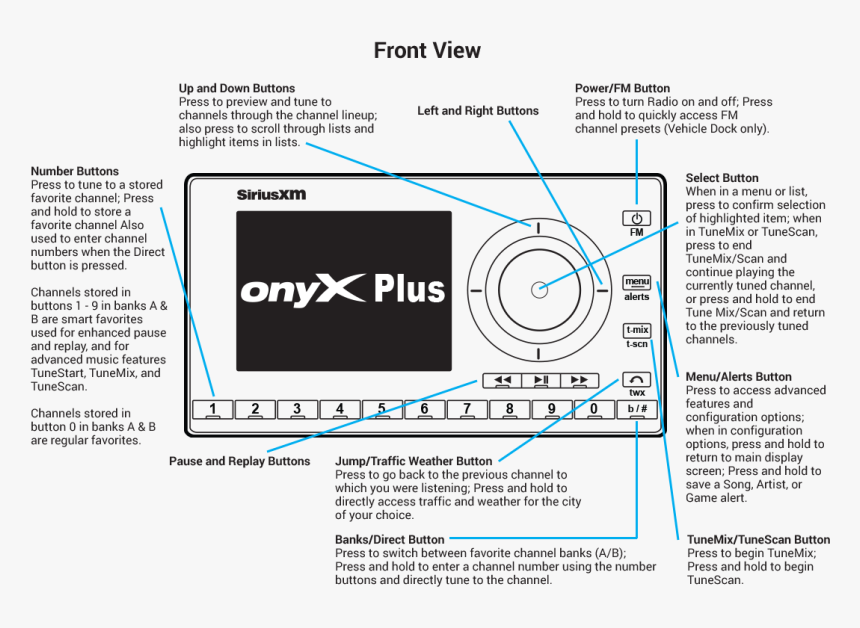 Front View

Up and Down Buttons
Press to preview and tune to channels through the channel lineup; also press to scroll through lists and highlight items in lists.

Left and Right Buttons

Power/FM Button
Press to turn Radio on and off; Press and hold to quickly access FM channel presets (Vehicle Dock only).

Number Buttons
Press to tune to a stored favorite channel; Press and hold to store a favorite channel Also used to enter channel numbers when the Direct button is pressed.

Channels stored in buttons 1 - 9 in banks A & B are smart favorites used for enhanced pause and replay, and for advanced music features TuneStart, TuneMix, and TuneScan.

Channels stored in button 0 in banks A & B are regular favorites.

SiriusXM

onyX Plus

FM

menu
alerts

t-mix
t-scn

twx

1 2 3 4 5 6 7 8 9 0 b / #

Select Button
When in a menu or list, press to confirm selection of highlighted item; when in TuneMix or TuneScan, press to end TuneMix/Scan and continue playing the currently tuned channel, or press and hold to end Tune Mix/Scan and return to the previously tuned channels.

Menu/Alerts Button
Press to access advanced features and configuration options; when in configuration options, press and hold to return to main display screen; Press and hold to save a Song, Artist, or Game alert.

Pause and Replay Buttons

Jump/Traffic Weather Button
Press to go back to the previous channel to which you were listening; Press and hold to directly access traffic and weather for the city of your choice.

Banks/Direct Button
Press to switch between favorite channel banks (A/B); Press and hold to enter a channel number using the number buttons and directly tune to the channel.

TuneMix/TuneScan Button
Press to begin TuneMix; Press and hold to begin TuneScan.