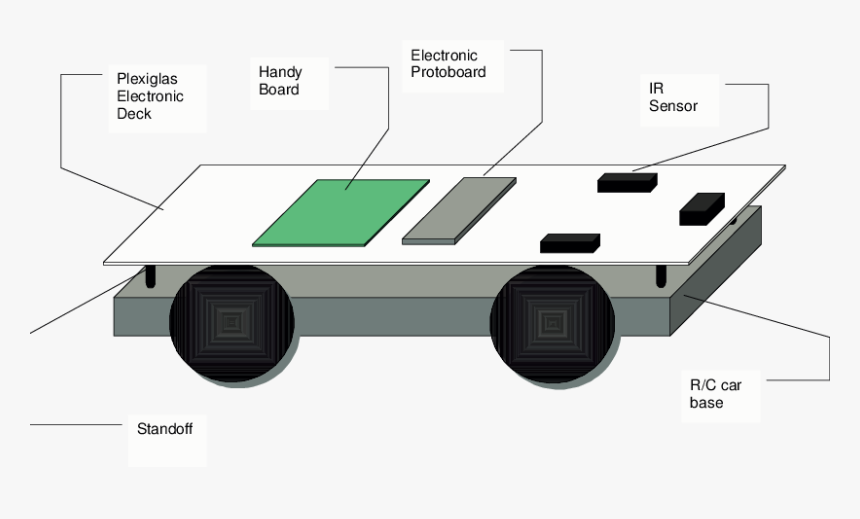 Plexiglas Electronic Deck

Handy Board

Electronic Protoboard

IR Sensor

R/C car base

Standoff