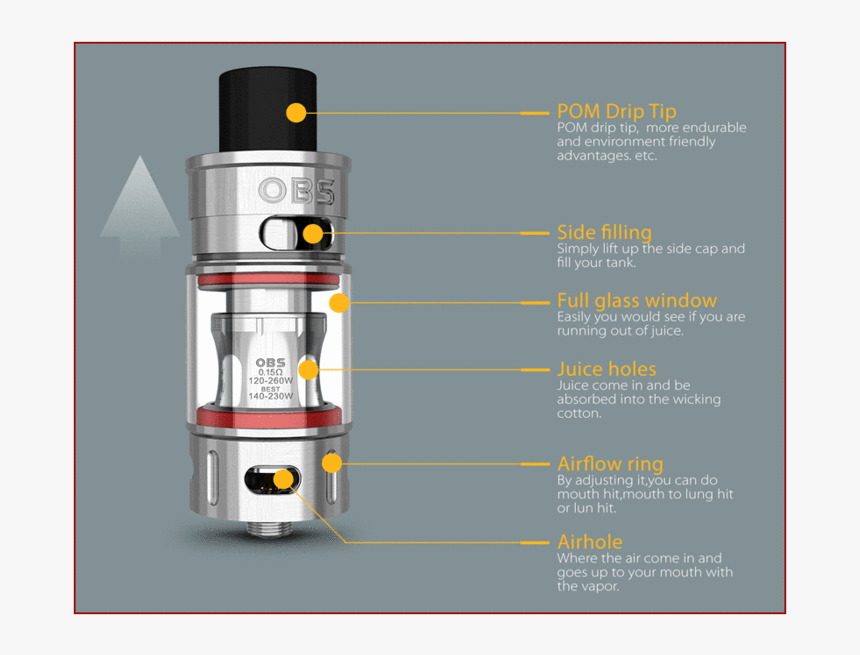 OBS

OBS
0.15Ω
120-260W
BEST
140-230W

POM Drip Tip
POM drip tip, more endurable and environment friendly advantages. etc.

Side filling
Simply lift up the side cap and fill your tank.

Full glass window
Easily you would see if you are running out of juice.

Juice holes
Juice come in and be absorbed into the wicking cotton.

Airflow ring
By adjusting it,you can do mouth hit,mouth to lung hit or lun hit.

Airhole
Where the air come in and goes up to your mouth with the vapor.