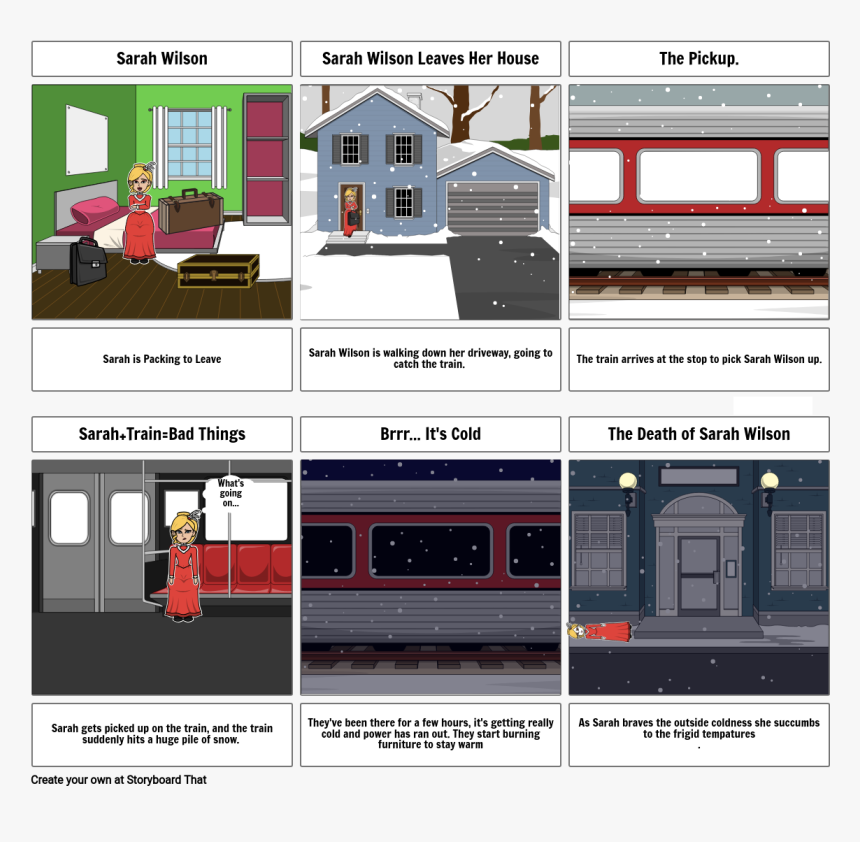 Sarah Wilson

Sarah is Packing to Leave

Sarah Wilson Leaves Her House

Sarah Wilson is walking down her driveway, going to catch the train.

The Pickup.

The train arrives at the stop to pick Sarah Wilson up.

Sarah+Train=Bad Things

What's going on...

Sarah gets picked up on the train, and the train suddenly hits a huge pile of snow.

Brrr... It's Cold

They've been there for a few hours, it's getting really cold and power has ran out. They start burning furniture to stay warm

The Death of Sarah Wilson

As Sarah braves the outside coldness she succumbs to the frigid tempatures
.

Create your own at Storyboard That