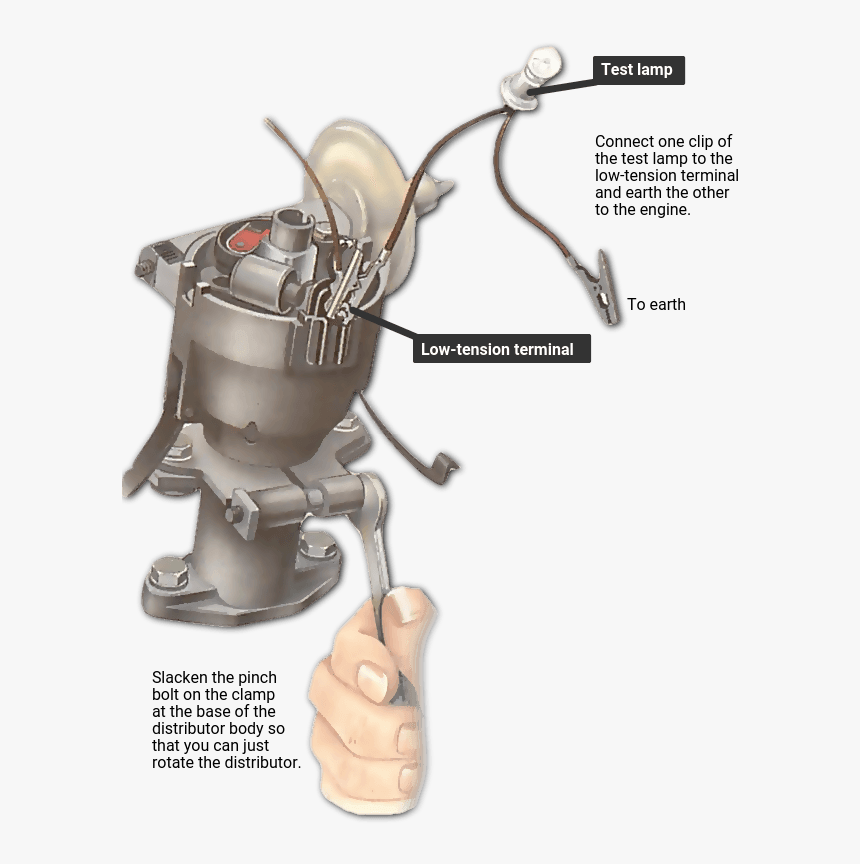 Test lamp

Connect one clip of the test lamp to the low-tension terminal and earth the other to the engine.

To earth

Low-tension terminal

Slacken the pinch bolt on the clamp at the base of the distributor body so that you can just rotate the distributor.