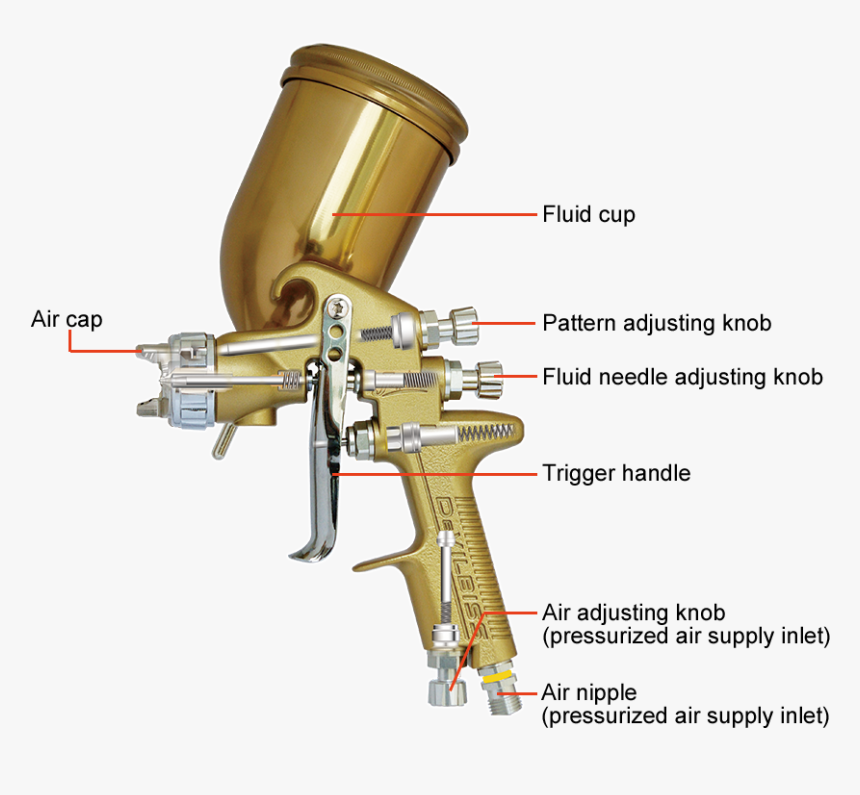 Fluid cup

Air cap

Pattern adjusting knob

Fluid needle adjusting knob

Trigger handle

DeVILBISS

Air adjusting knob
(pressurized air supply inlet)

Air nipple
(pressurized air supply inlet)