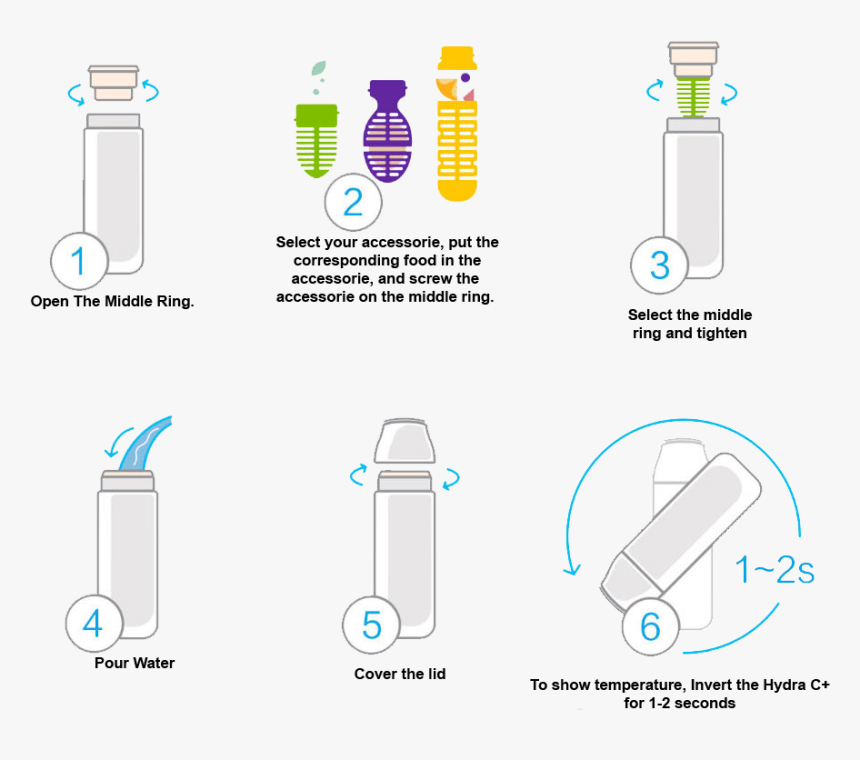 1
Open The Middle Ring.

2
Select your accessorie, put the corresponding food in the accessorie, and screw the accessorie on the middle ring.

3
Select the middle ring and tighten

4
Pour Water

5
Cover the lid

1~2s
6
To show temperature, Invert the Hydra C+ for 1-2 seconds