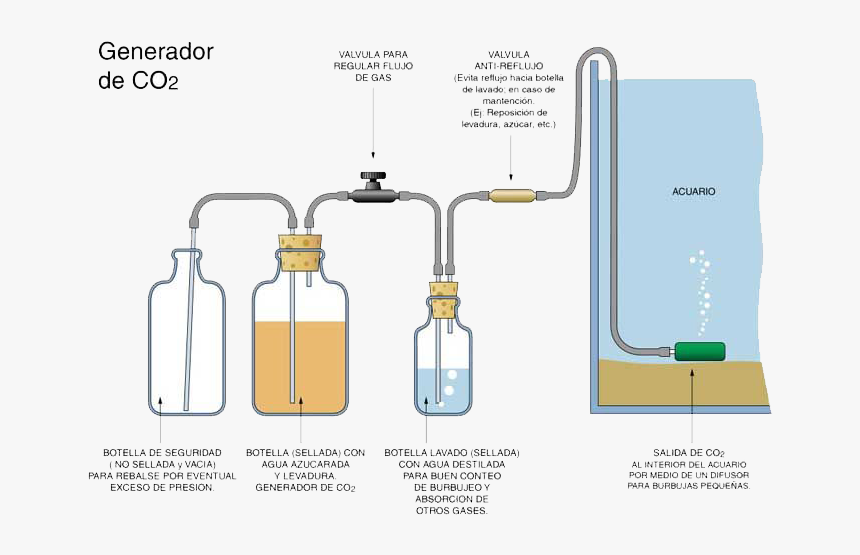 Generador de $CO_2$

VALVULA PARA REGULAR FLUJO DE GAS

VALVULA ANTI-REFLUJO (Evita reflujo hacia botella de lavado; en caso de mantención. (Ej: Reposición de levadura, azucar, etc.)

ACUARIO

BOTELLA DE SEGURIDAD ( NO SELLADA y VACIA) PARA REBALSE POR EVENTUAL EXCESO DE PRESION.

BOTELLA (SELLADA) CON AGUA AZUCARADA Y LEVADURA. GENERADOR DE $CO_2$

BOTELLA LAVADO (SELLADA) CON AGUA DESTILADA PARA BUEN CONTEO DE BURBUJEO Y ABSORCION DE OTROS GASES.

SALIDA DE $CO_2$ AL INTERIOR DEL ACUARIO POR MEDIO DE UN DIFUSOR PARA BURBUJAS PEQUEÑAS.