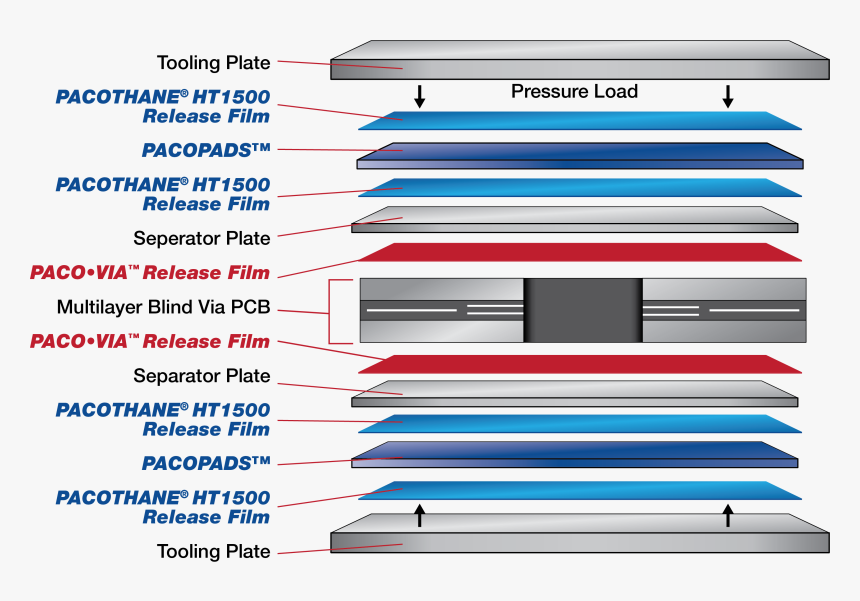 Tooling Plate

Pressure Load

PACOTHANE® HT1500 Release Film

PACOPADS™

PACOTHANE® HT1500 Release Film

Seperator Plate

PACO•VIA™ Release Film

Multilayer Blind Via PCB

PACO•VIA™ Release Film

Separator Plate

PACOTHANE® HT1500 Release Film

PACOPADS™

PACOTHANE® HT1500 Release Film

Tooling Plate