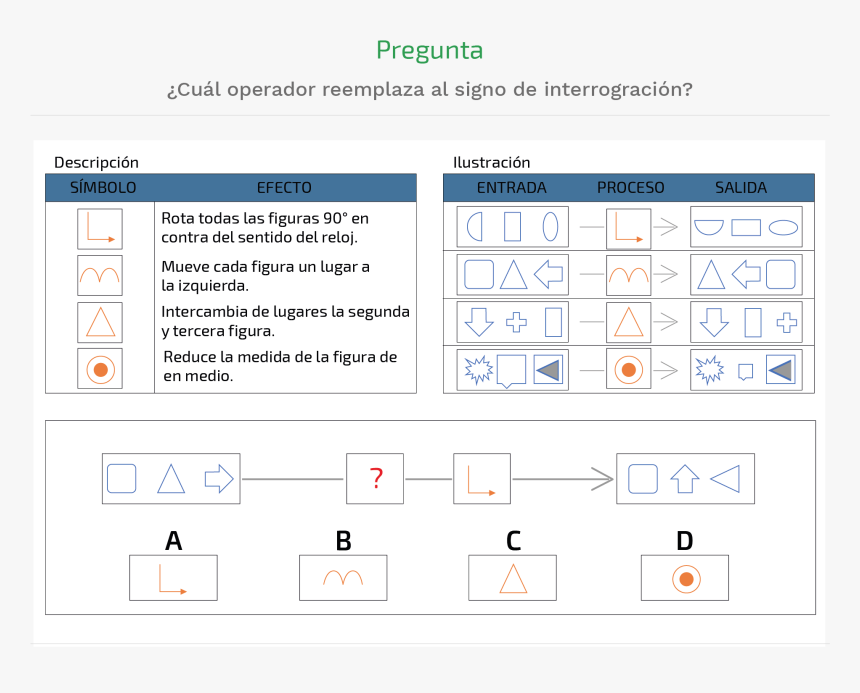 Pregunta

¿Cuál operador reemplaza al signo de interrogración?

Descripción

| SÍMBOLO | EFECTO |
|---|---|
|  | Rota todas las figuras 90° en contra del sentido del reloj. |
|  | Mueve cada figura un lugar a la izquierda. |
|  | Intercambia de lugares la segunda y tercera figura. |
|  | Reduce la medida de la figura de en medio. |

Ilustración

| ENTRADA | PROCESO | SALIDA |
|---|---|---|
|  |  |  |
|  |  |  |
|  |  |  |
|  |  |  |

?

A

B

C

D