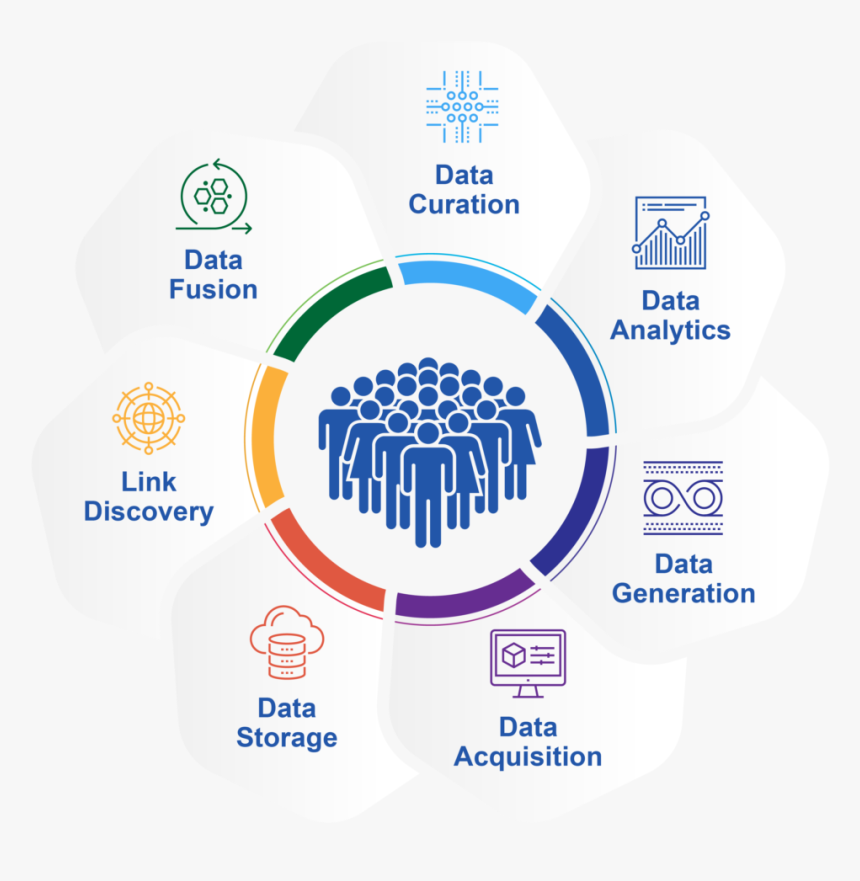 Data Curation

Data Analytics

Data Generation

Data Acquisition

Data Storage

Link Discovery

Data Fusion