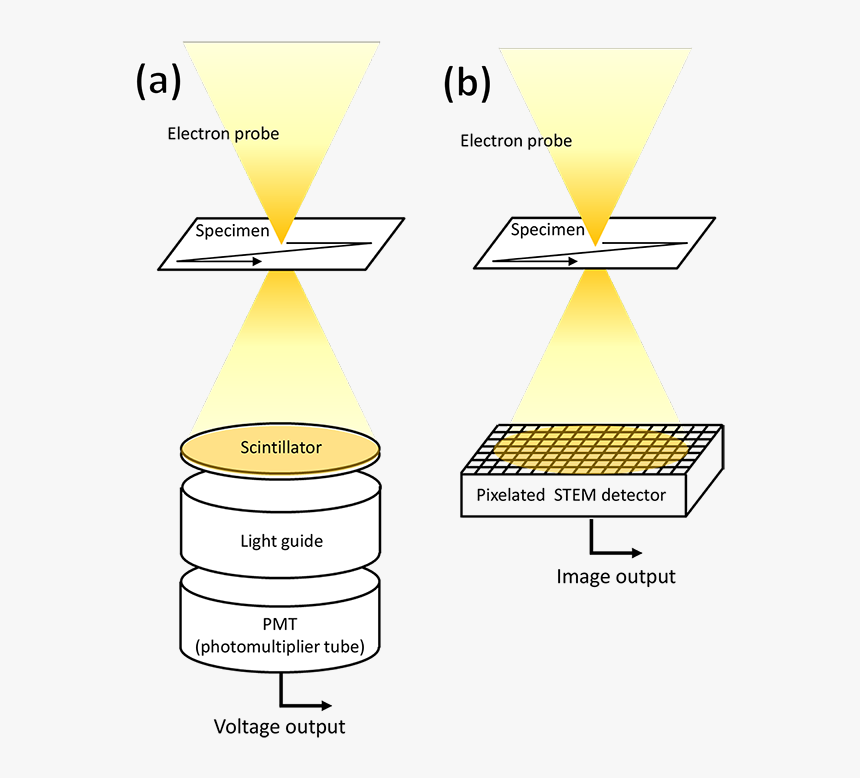 (a)

Electron probe

Specimen

Scintillator

Light guide

PMT
(photomultiplier tube)

Voltage output

(b)

Electron probe

Specimen

Pixelated STEM detector

Image output