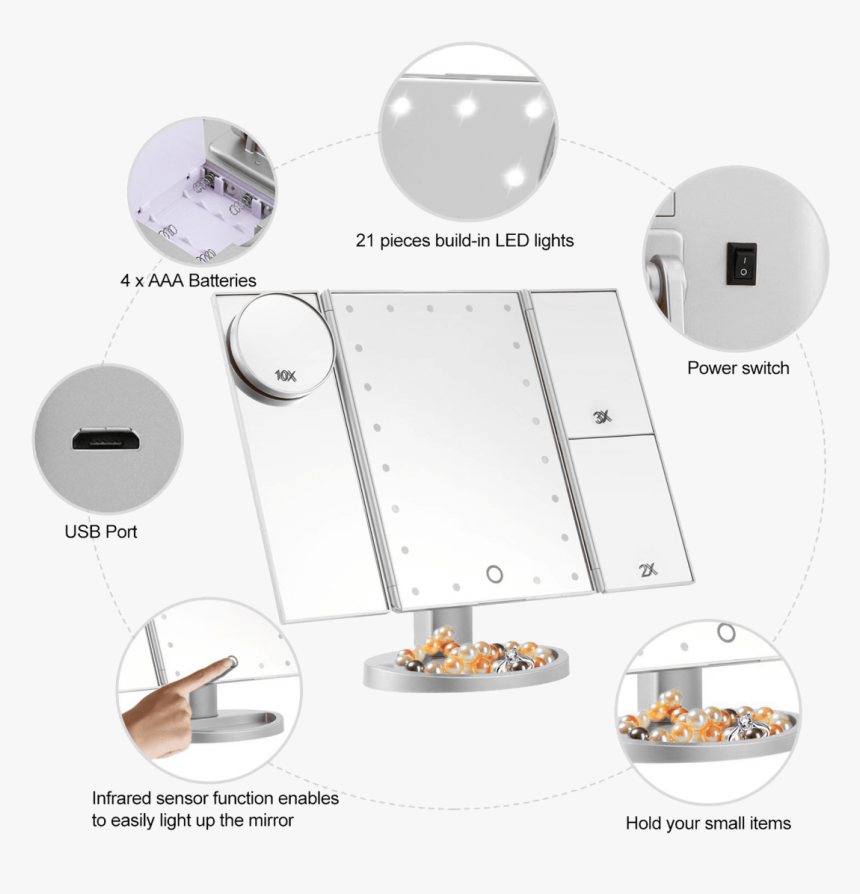 21 pieces build-in LED lights

4 x AAA Batteries

Power switch

10X

3X

2X

USB Port

Infrared sensor function enables to easily light up the mirror

Hold your small items