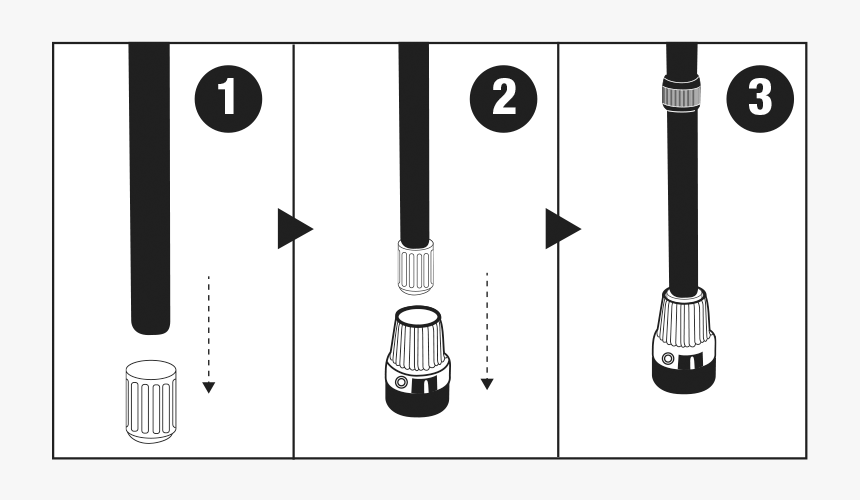 1

2

3