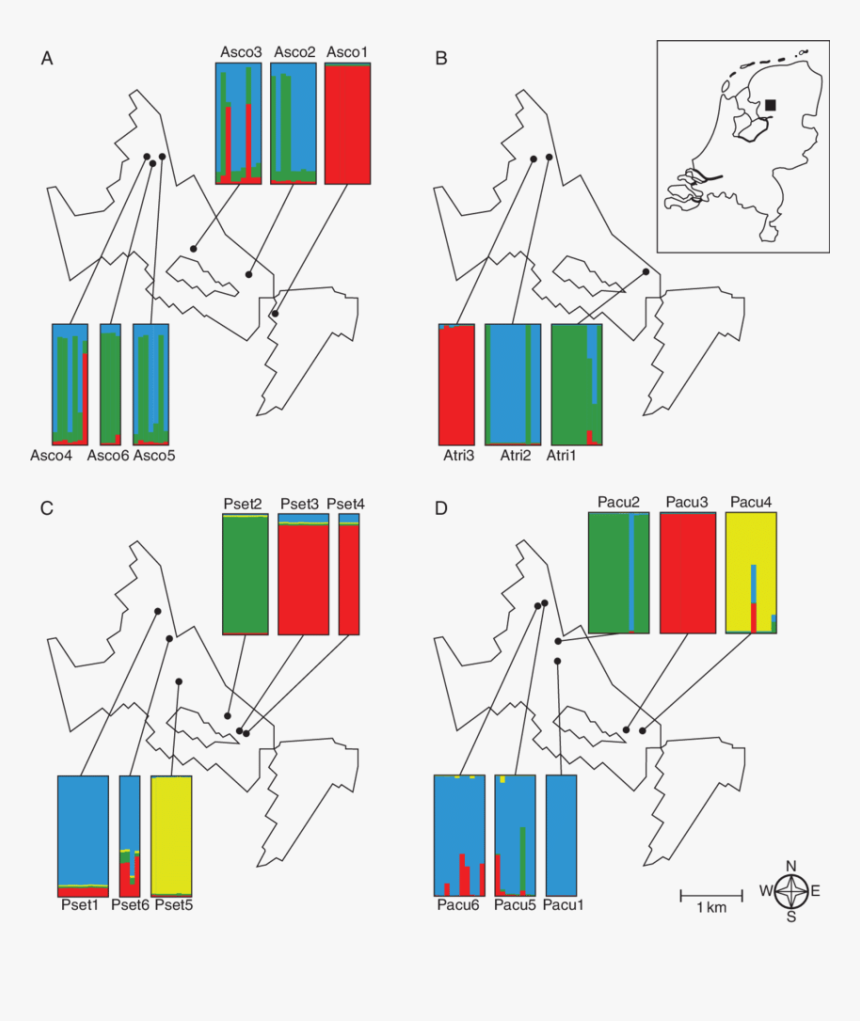 A

Asco3 Asco2 Asco1

Asco4 Asco6 Asco5

B

Atri3 Atri2 Atri1

C

Pset2 Pset3 Pset4

Pset1 Pset6 Pset5

D

Pacu2 Pacu3 Pacu4

Pacu6 Pacu5 Pacu1

1 km

N
W E
S