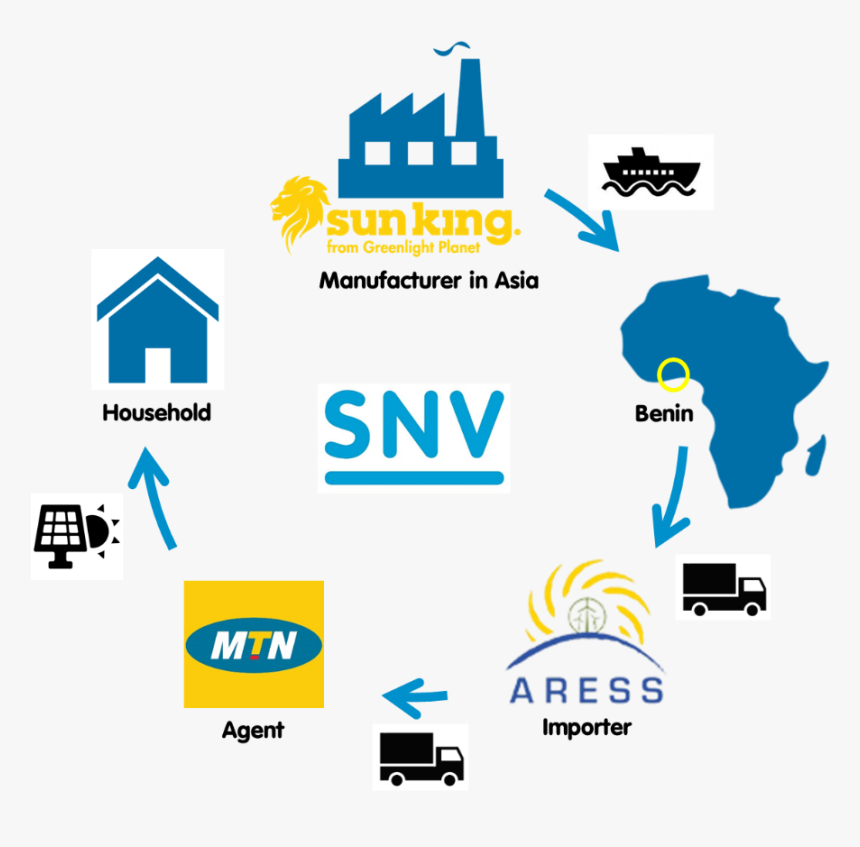 sun king.
from Greenlight Planet
Manufacturer in Asia

Benin

ARESS
Importer

MTN
Agent

Household

SNV