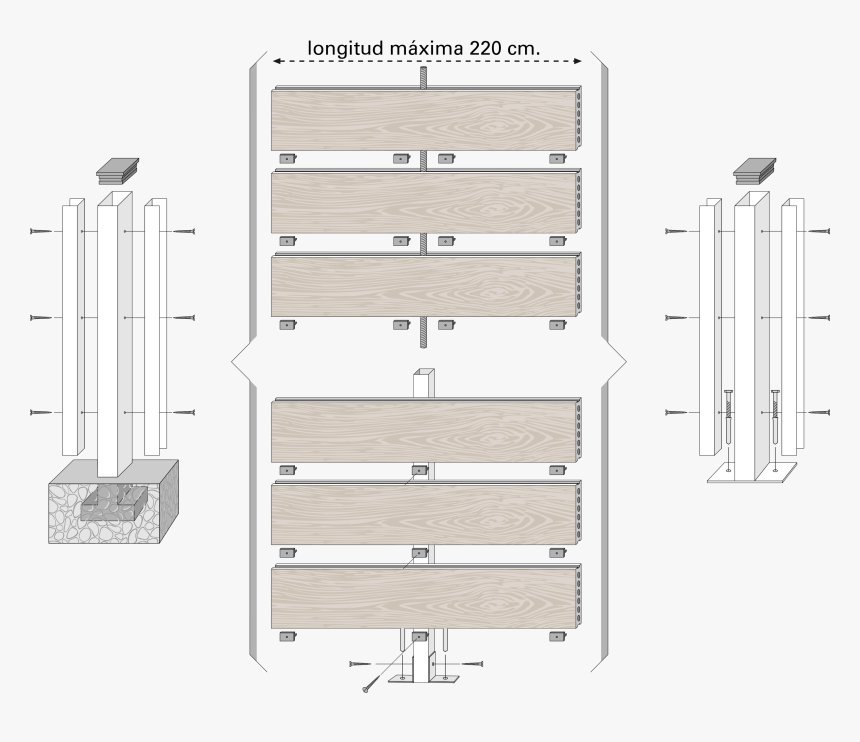 longitud máxima 220 cm.