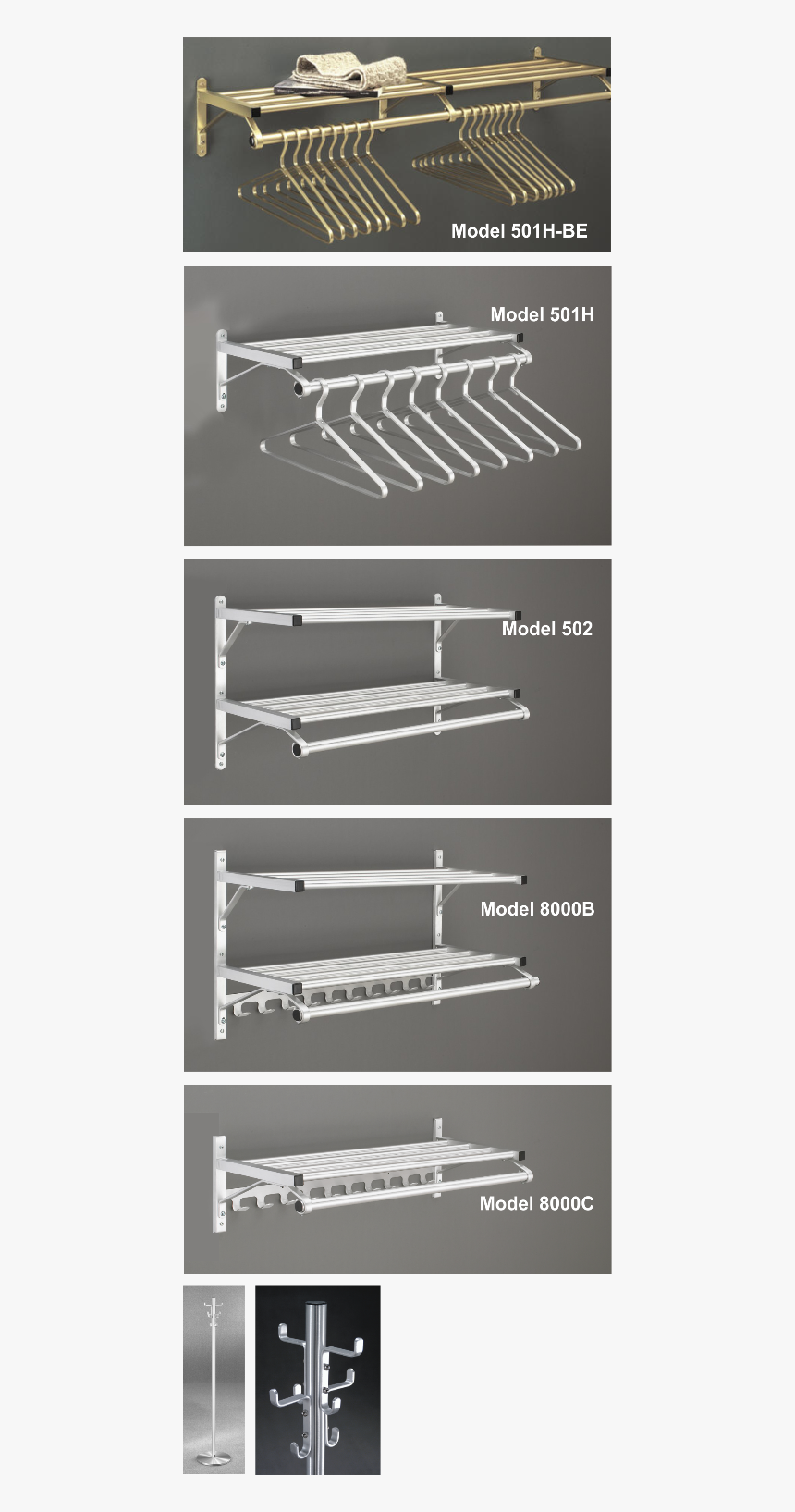 Model 501H-BE

Model 501H

Model 502

Model 8000B

Model 8000C