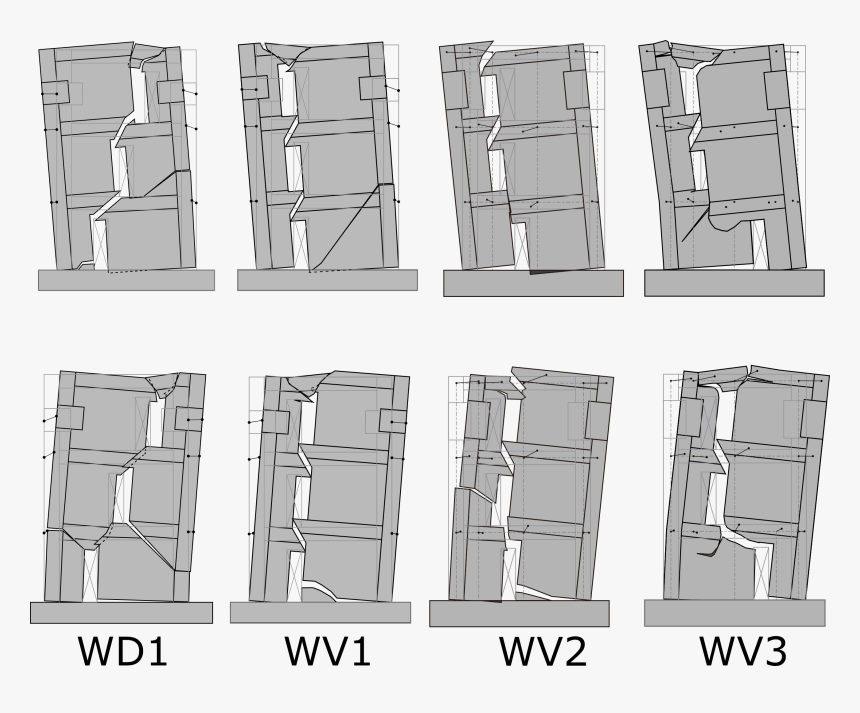 WD1 WV1 WV2 WV3