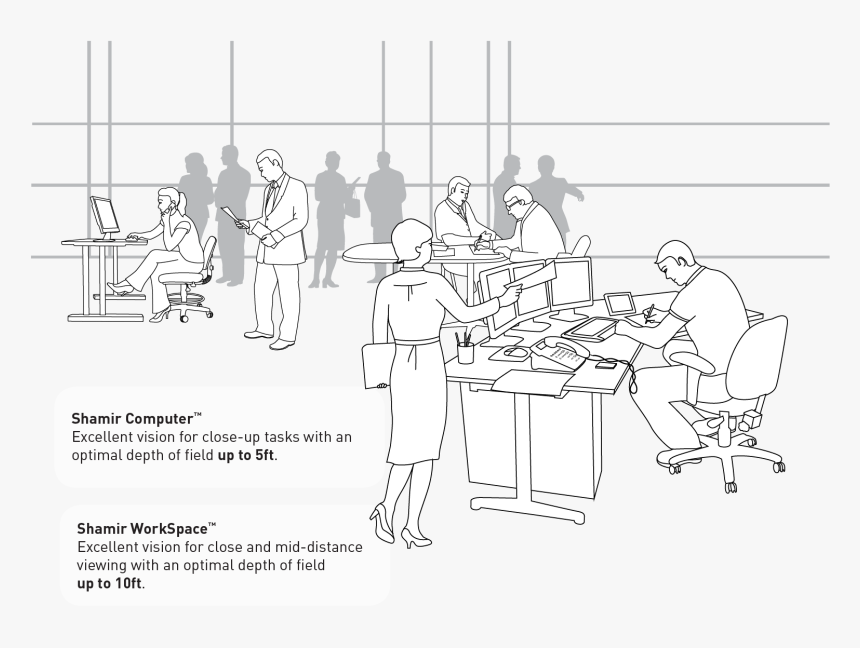 Shamir Computer™
Excellent vision for close-up tasks with an optimal depth of field up to 5ft.

Shamir WorkSpace™
Excellent vision for close and mid-distance viewing with an optimal depth of field up to 10ft.