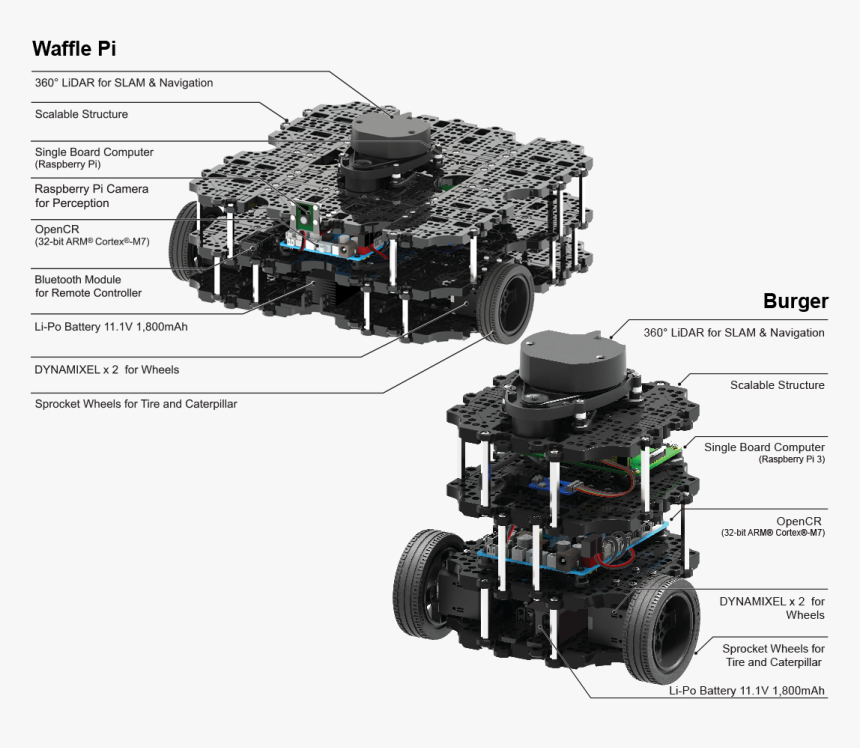 Waffle Pi

360° LiDAR for SLAM & Navigation

Scalable Structure

Single Board Computer
(Raspberry Pi)

Raspberry Pi Camera
for Perception

OpenCR
(32-bit ARM® Cortex®-M7)

Bluetooth Module
for Remote Controller

Li-Po Battery 11.1V 1,800mAh

DYNAMIXEL x 2 for Wheels

Sprocket Wheels for Tire and Caterpillar

Burger

360° LiDAR for SLAM & Navigation

Scalable Structure

Single Board Computer
(Raspberry Pi 3)

OpenCR
(32-bit ARM® Cortex®-M7)

DYNAMIXEL x 2 for Wheels

Sprocket Wheels for Tire and Caterpillar

Li-Po Battery 11.1V 1,800mAh