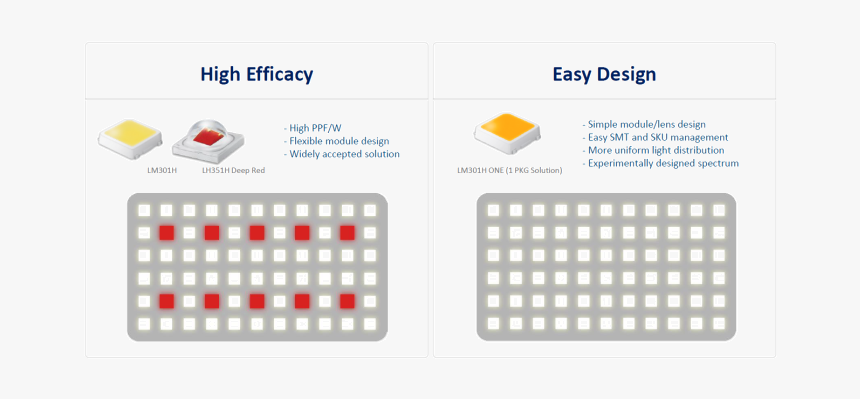 High Efficacy

LM301H LH351H Deep Red

- High PPF/W
- Flexible module design
- Widely accepted solution

Easy Design

LM301H ONE (1 PKG Solution)

- Simple module/lens design
- Easy SMT and SKU management
- More uniform light distribution
- Experimentally designed spectrum