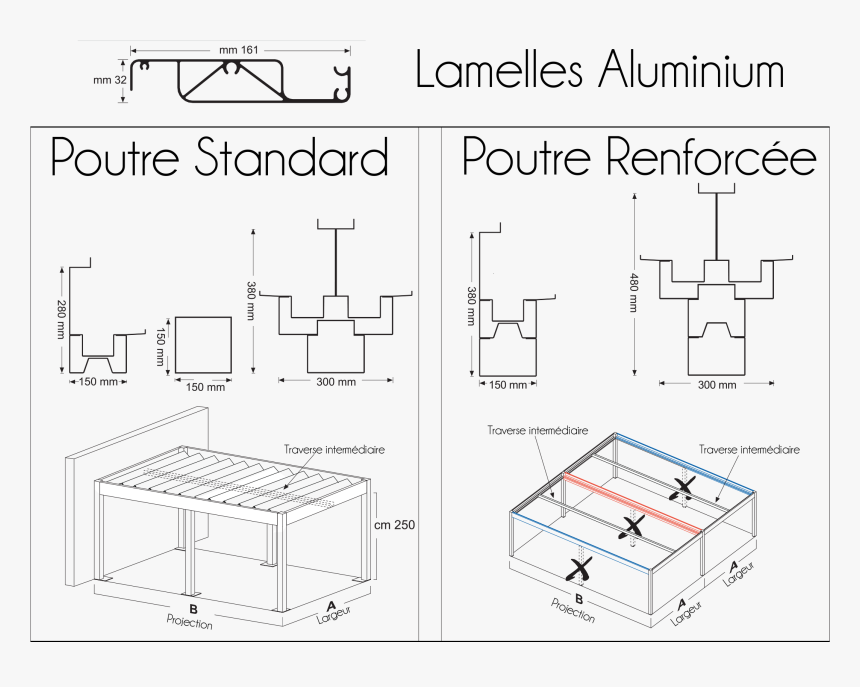 mm 161
mm 32
Lamelles Aluminium

Poutre Standard

280 mm
150 mm
150 mm
150 mm
380 mm
300 mm

Traverse intermédiaire
cm 250
B
Projection
A
Largeur

Poutre Renforcée

380 mm
150 mm
480 mm
300 mm

Traverse intermédiaire
Traverse intermédiaire
B
Projection
A
Largeur
A
Largeur