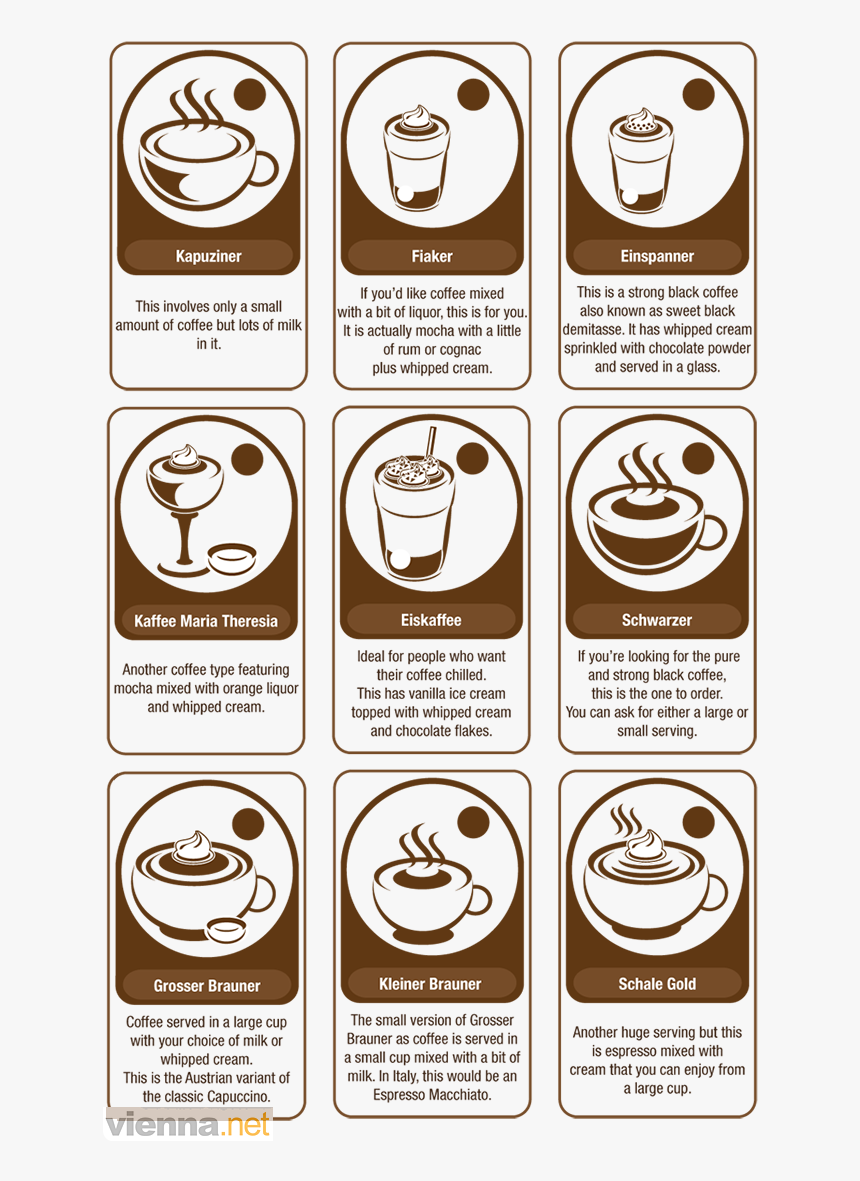 Kapuziner

This involves only a small amount of coffee but lots of milk in it.

Fiaker

If you'd like coffee mixed with a bit of liquor, this is for you. It is actually mocha with a little of rum or cognac plus whipped cream.

Einspanner

This is a strong black coffee also known as sweet black demitasse. It has whipped cream sprinkled with chocolate powder and served in a glass.

Kaffee Maria Theresia

Another coffee type featuring mocha mixed with orange liquor and whipped cream.

Eiskaffee

Ideal for people who want their coffee chilled. This has vanilla ice cream topped with whipped cream and chocolate flakes.

Schwarzer

If you're looking for the pure and strong black coffee, this is the one to order. You can ask for either a large or small serving.

Grosser Brauner

Coffee served in a large cup with your choice of milk or whipped cream. This is the Austrian variant of the classic Capuccino.

Kleiner Brauner

The small version of Grosser Brauner as coffee is served in a small cup mixed with a bit of milk. In Italy, this would be an Espresso Macchiato.

Schale Gold

Another huge serving but this is espresso mixed with cream that you can enjoy from a large cup.

vienna.net