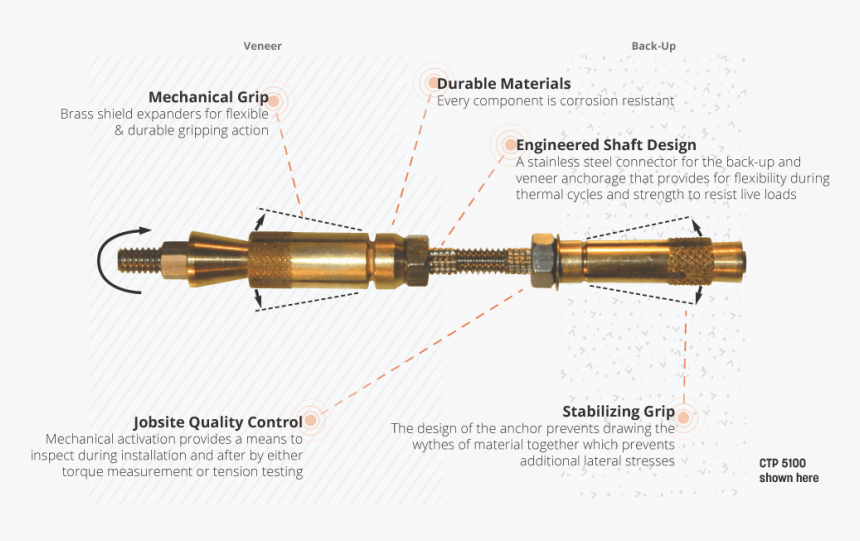 Veneer

Back-Up

Mechanical Grip
Brass shield expanders for flexible & durable gripping action

Durable Materials
Every component is corrosion resistant

Engineered Shaft Design
A stainless steel connector for the back-up and veneer anchorage that provides for flexibility during thermal cycles and strength to resist live loads

Jobsite Quality Control
Mechanical activation provides a means to inspect during installation and after by either torque measurement or tension testing

Stabilizing Grip
The design of the anchor prevents drawing the wythes of material together which prevents additional lateral stresses

CTP 5100
shown here