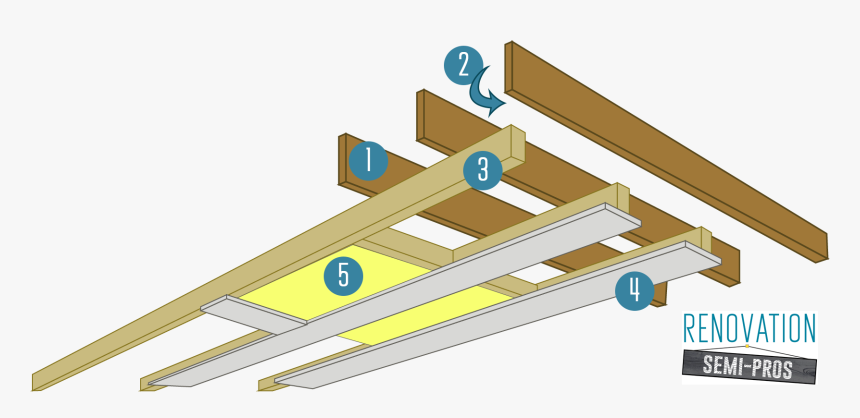 2
1
3
5
4
RENOVATION
SEMI-PROS