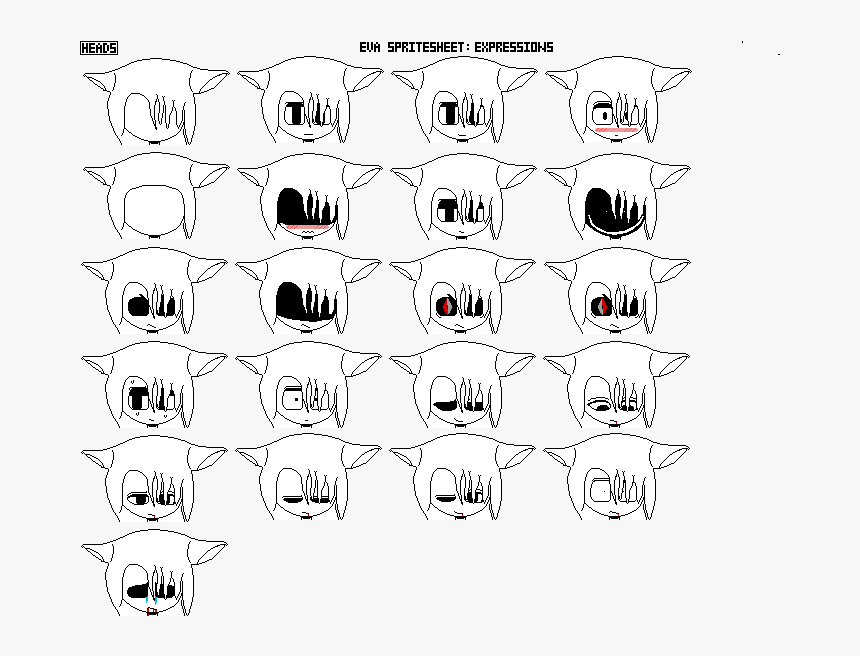 HEADS

EVA SPRITESHEET: EXPRESSIONS