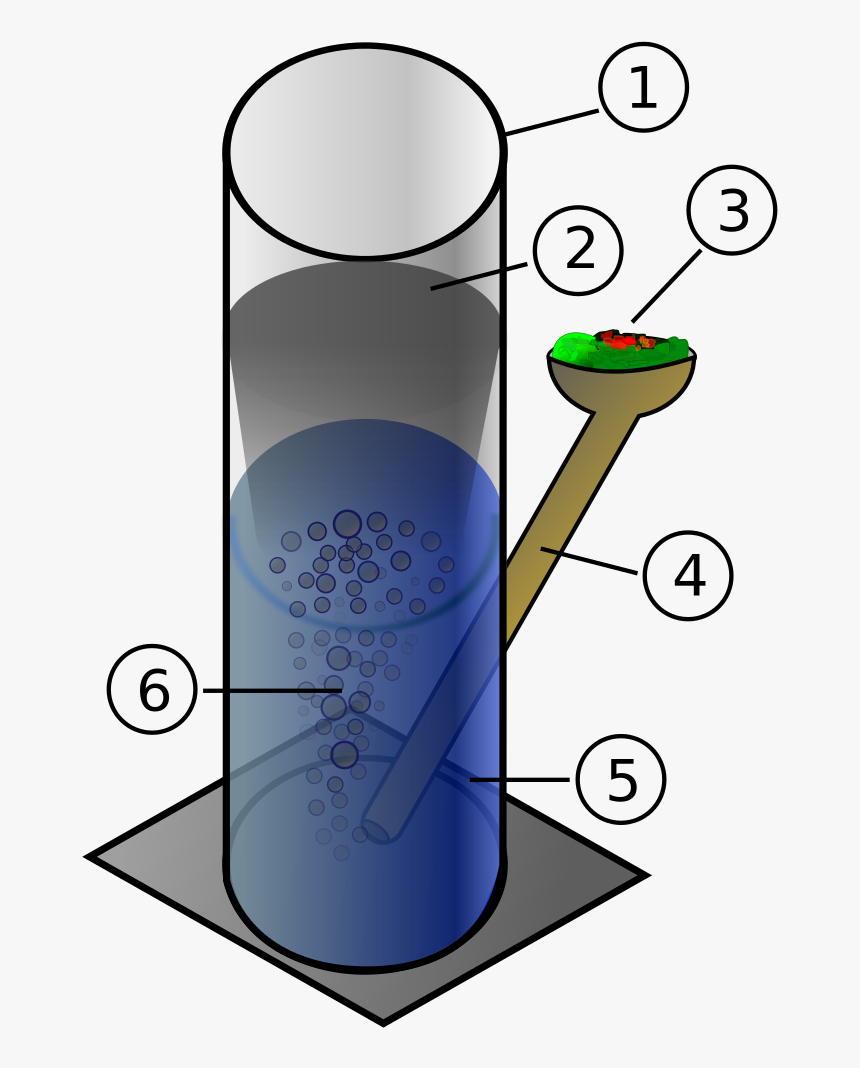 1
2
3
4
6
5