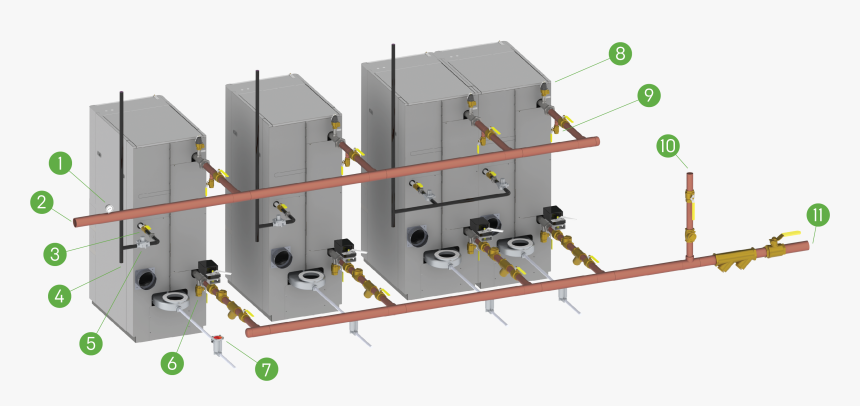 1
2
3
4
5
6
7
8
9
10
11