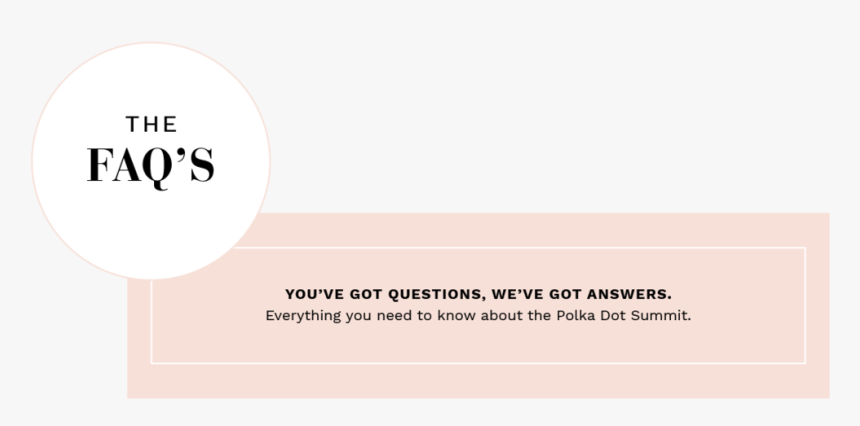 THE
FAQ'S

YOU'VE GOT QUESTIONS, WE'VE GOT ANSWERS.
Everything you need to know about the Polka Dot Summit.