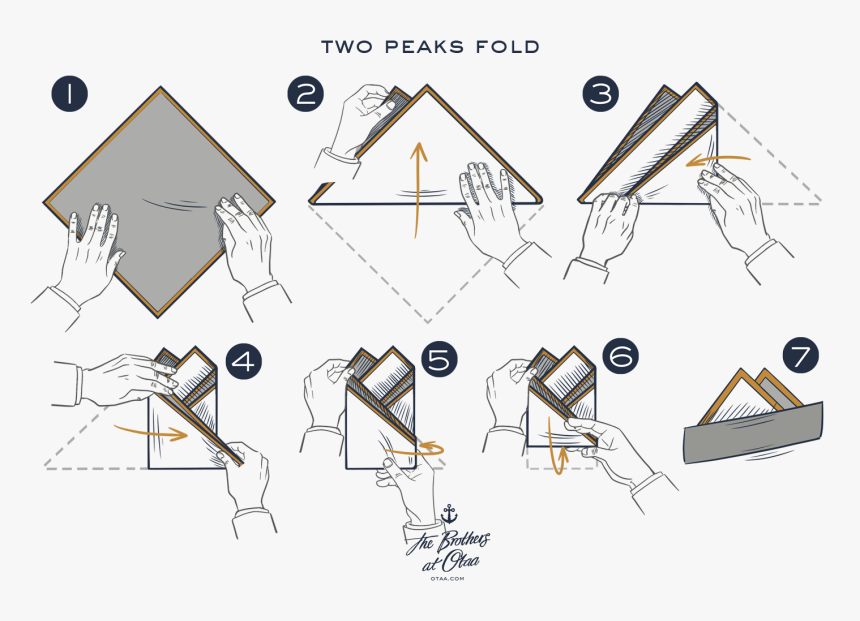 TWO PEAKS FOLD

1

2

3

4

5

6

7

The Brothers at Otaa

OTAA.COM