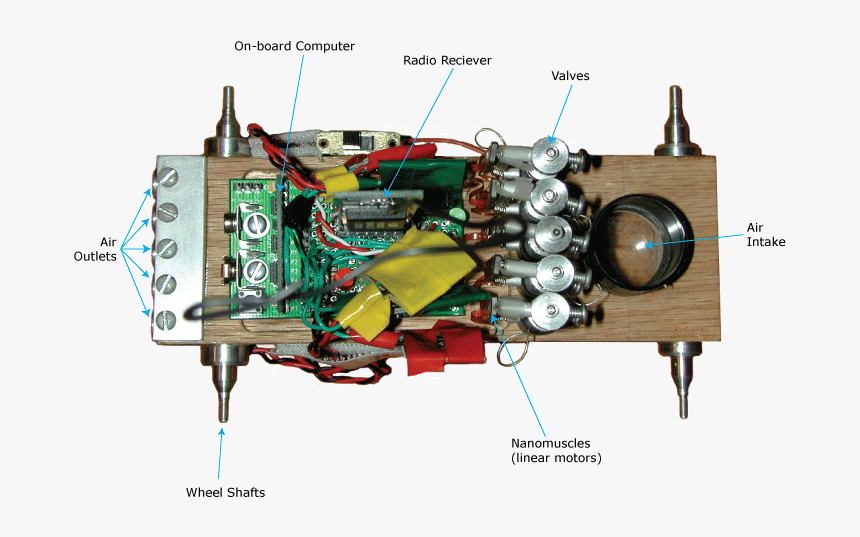 On-board Computer

Radio Reciever

Valves

Air Outlets

Air Intake

Nanomuscles (linear motors)

Wheel Shafts