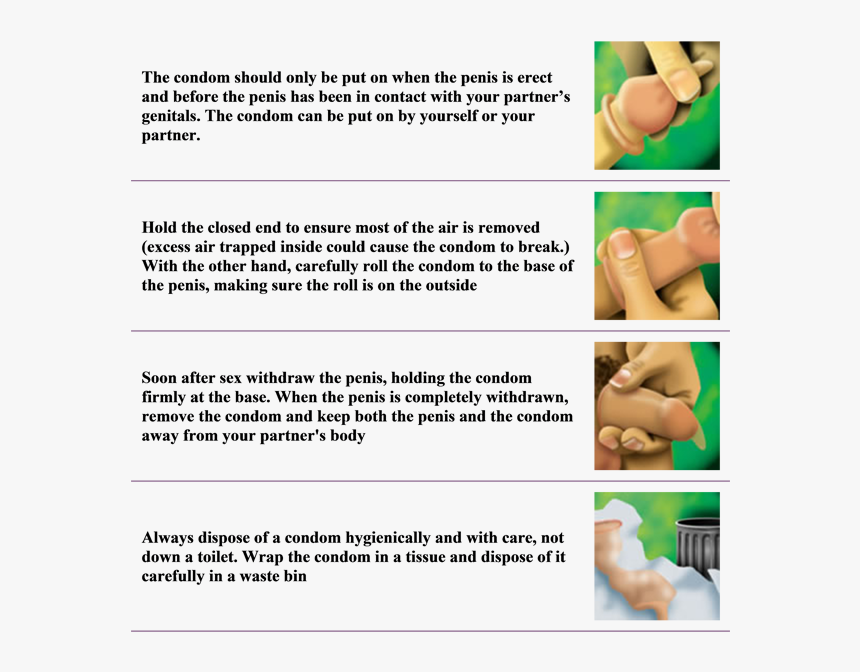 The condom should only be put on when the penis is erect and before the penis has been in contact with your partner's genitals. The condom can be put on by yourself or your partner.

Hold the closed end to ensure most of the air is removed (excess air trapped inside could cause the condom to break.) With the other hand, carefully roll the condom to the base of the penis, making sure the roll is on the outside

Soon after sex withdraw the penis, holding the condom firmly at the base. When the penis is completely withdrawn, remove the condom and keep both the penis and the condom away from your partner's body

Always dispose of a condom hygienically and with care, not down a toilet. Wrap the condom in a tissue and dispose of it carefully in a waste bin