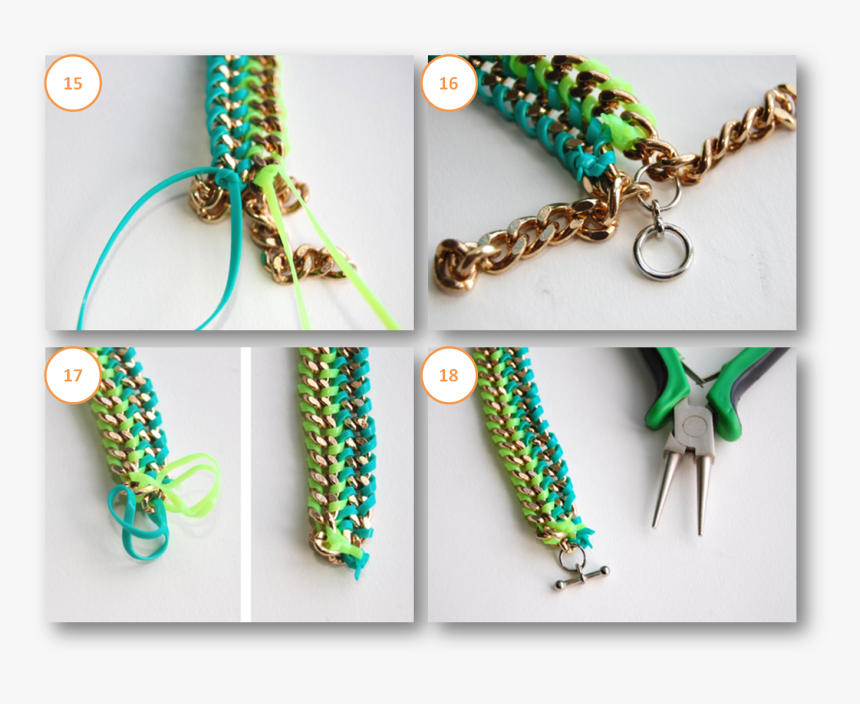 15

16

17

18