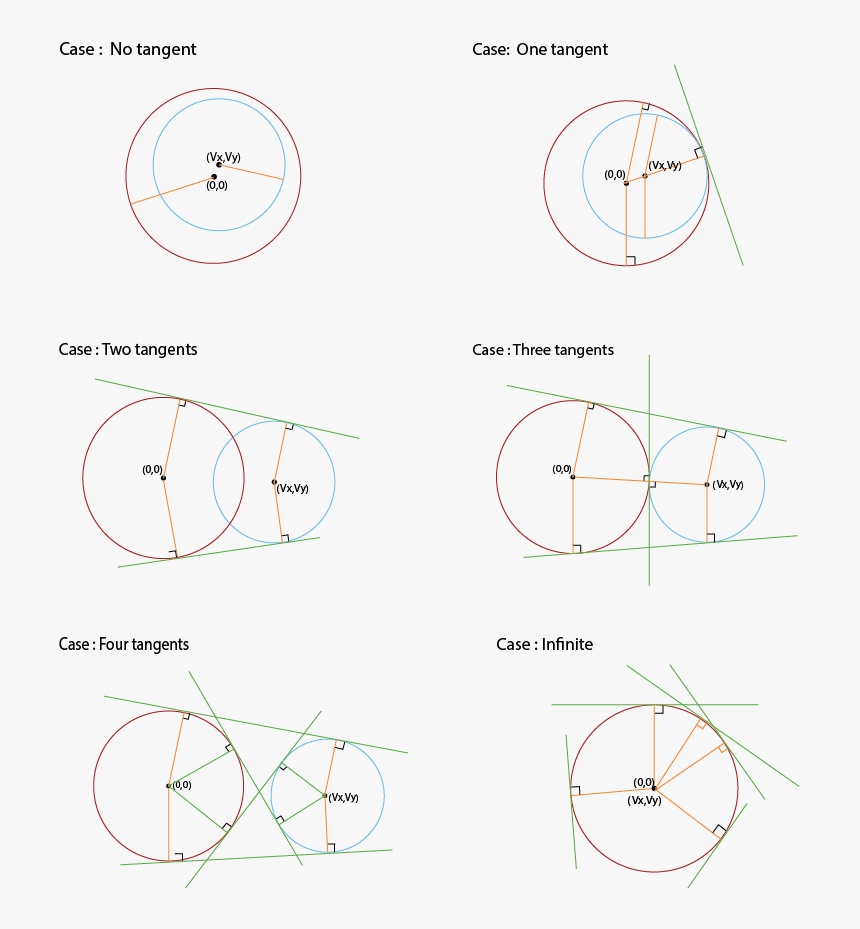 Case : No tangent

(Vx,Vy)
(0,0)

Case: One tangent

(0,0)
(Vx,Vy)

Case : Two tangents

(0,0)
(Vx,Vy)

Case : Three tangents

(0,0)
(Vx,Vy)

Case : Four tangents

(0,0)
(Vx,Vy)

Case : Infinite

(0,0)
(Vx,Vy)